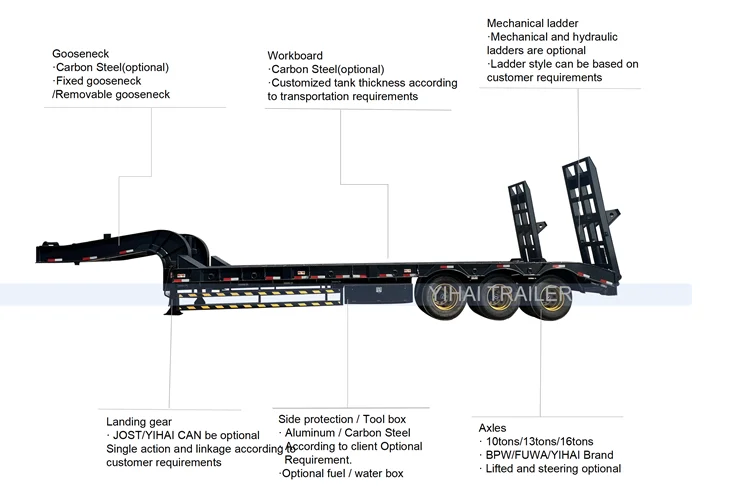 Gooseneck
·Carbon Steel(optional)
·Fixed gooseneck
/Removable gooseneck

Workboard
·Carbon Steel(optional)
·Customized tank thickness according to transportation requirements

Mechanical ladder
·Mechanical and hydraulic ladders are optional
·Ladder style can be based on customer requirements

YIHAI TRAILER

Landing gear
· JOST/YIHAI CAN be optional
Single action and linkage according to customer requirements

Side protection / Tool box
· Aluminum / Carbon Steel
According to client Optional Requirement.
·Optional fuel / water box

Axles
· 10tons/13tons/16tons
· BPW/FUWA/YIHAI Brand
· Lifted and steering optional