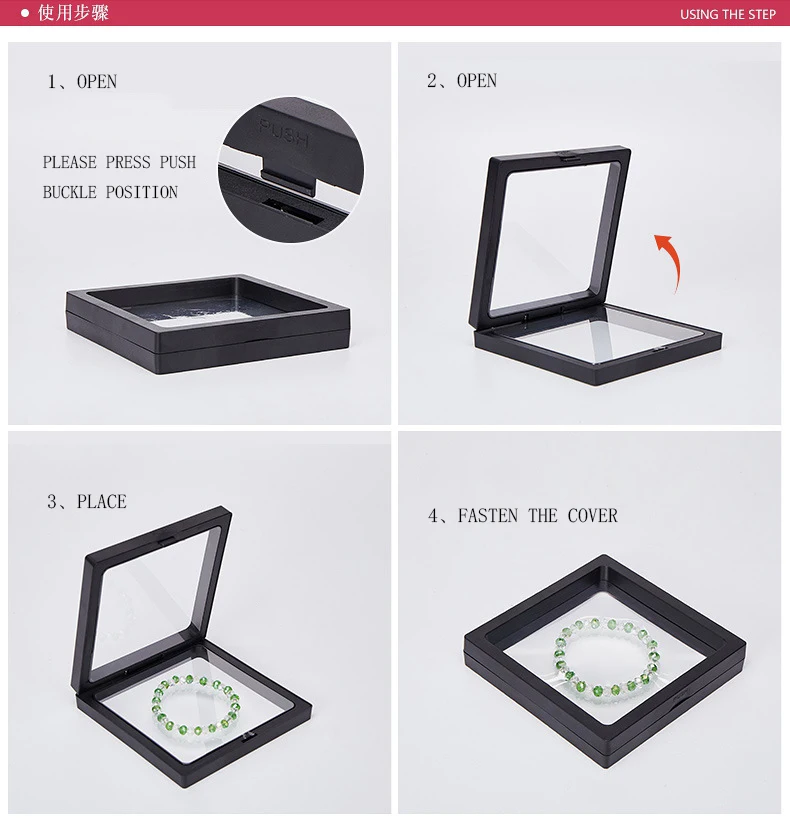 ● 使用步骤

USING THE STEP

1、OPEN

PLEASE PRESS PUSH BUCKLE POSITION

PUSH

2、OPEN

3、PLACE

4、FASTEN THE COVER