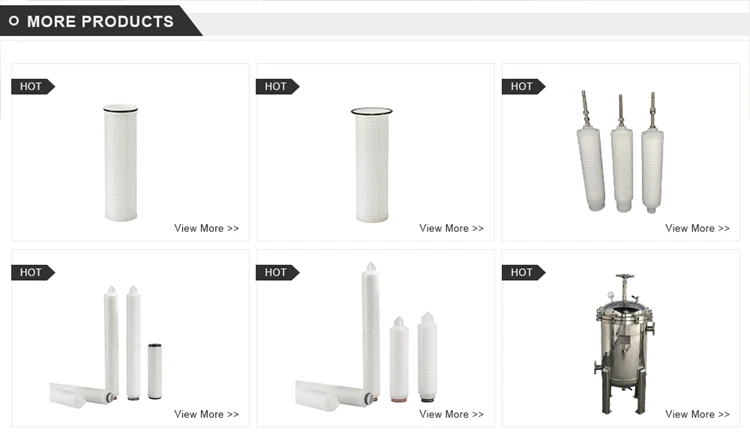 MORE PRODUCTS

HOT

View More >>

HOT

View More >>

HOT

View More >>

HOT

View More >>

HOT

View More >>

HOT

View More >>