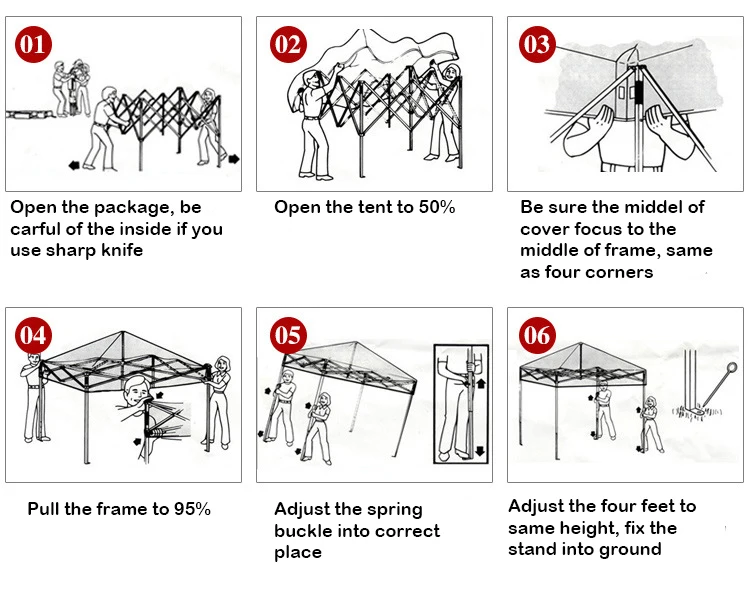 01

Open the package, be carful of the inside if you use sharp knife

02

Open the tent to 50%

03

Be sure the middel of cover focus to the middle of frame, same as four corners

04

Pull the frame to 95%

05

Adjust the spring buckle into correct place

06

Adjust the four feet to same height, fix the stand into ground