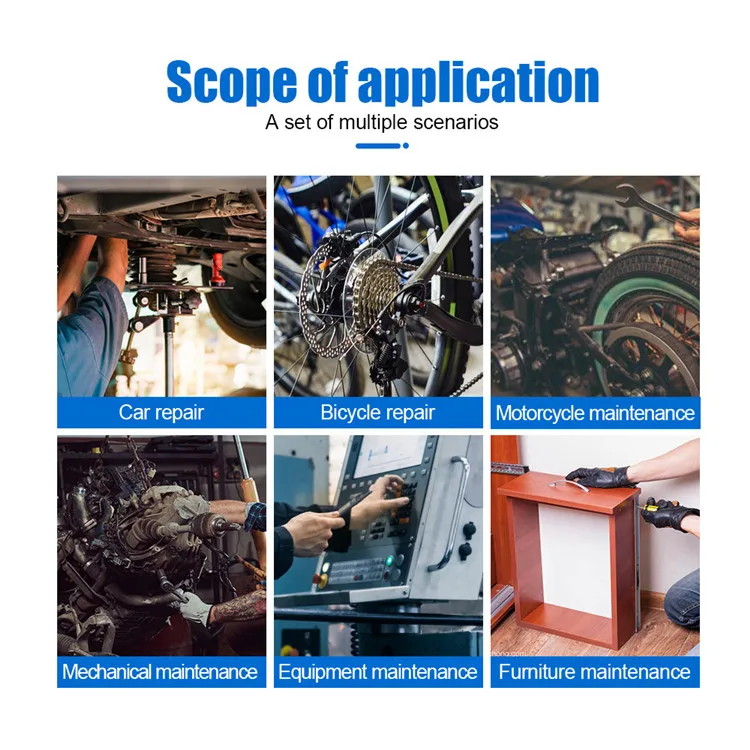 Scope of application
A set of multiple scenarios

Car repair

Bicycle repair

Motorcycle maintenance

Mechanical maintenance

Equipment maintenance

Furniture maintenance