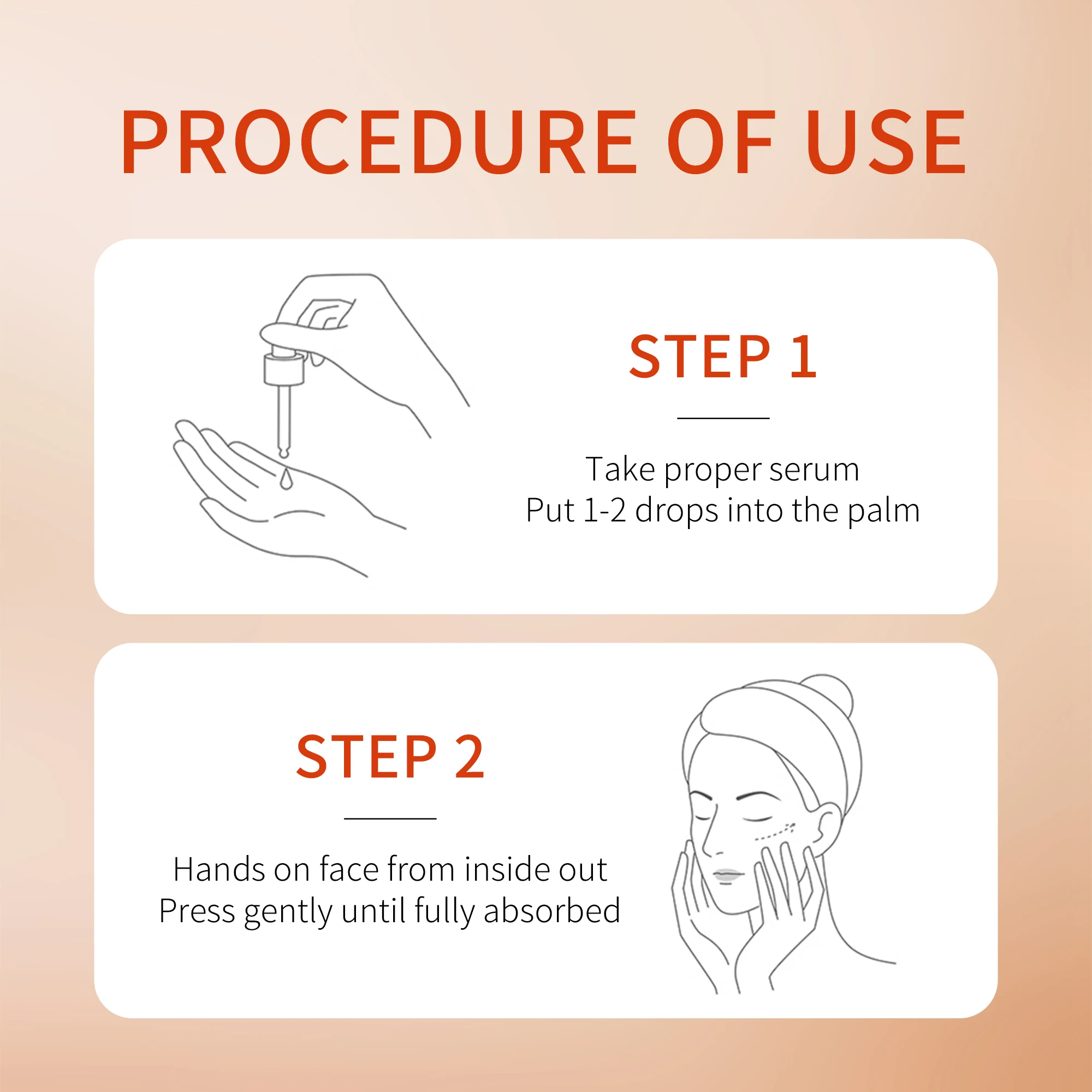 PROCEDURE OF USE

STEP 1

Take proper serum
Put 1-2 drops into the palm

STEP 2

Hands on face from inside out
Press gently until fully absorbed