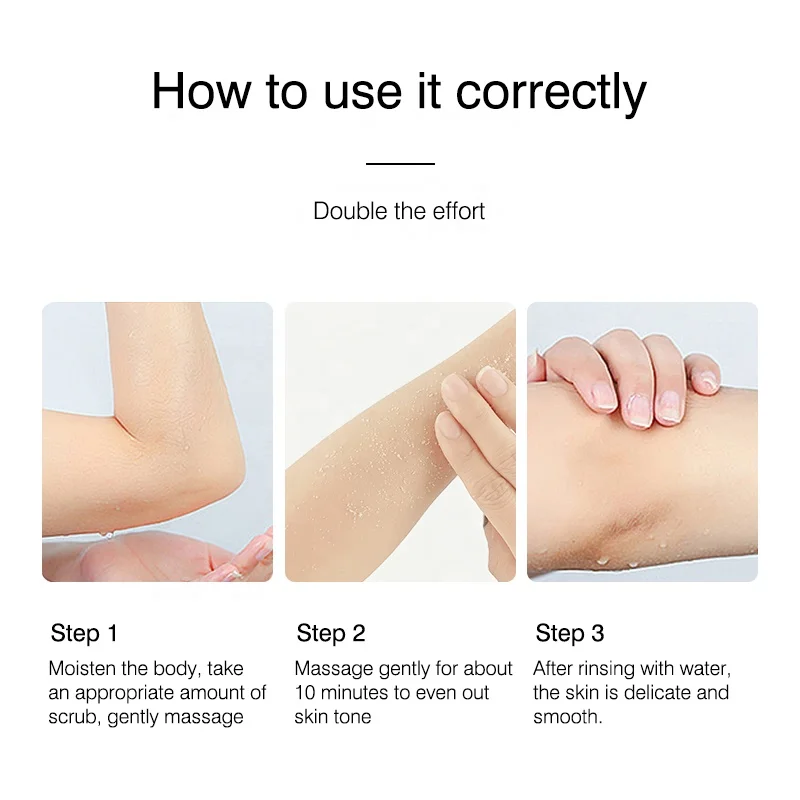 How to use it correctly

Double the effort

Step 1
Moisten the body, take an appropriate amount of scrub, gently massage

Step 2
Massage gently for about 10 minutes to even out skin tone

Step 3
After rinsing with water, the skin is delicate and smooth.