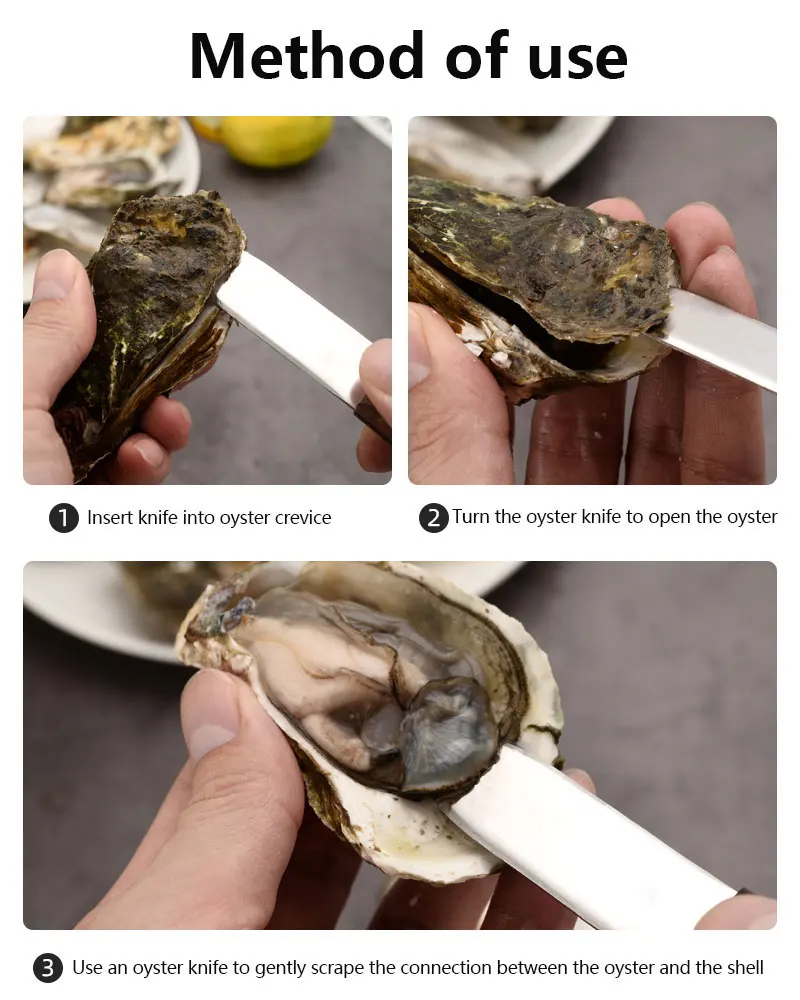 Method of use

1 Insert knife into oyster crevice

2 Turn the oyster knife to open the oyster

3 Use an oyster knife to gently scrape the connection between the oyster and the shell