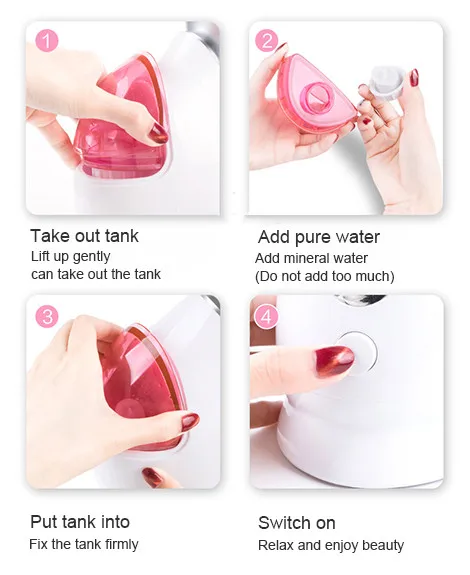 1

Take out tank
Lift up gently
can take out the tank

2

Add pure water
Add mineral water
(Do not add too much)

3

Put tank into
Fix the tank firmly

4

Switch on
Relax and enjoy beauty