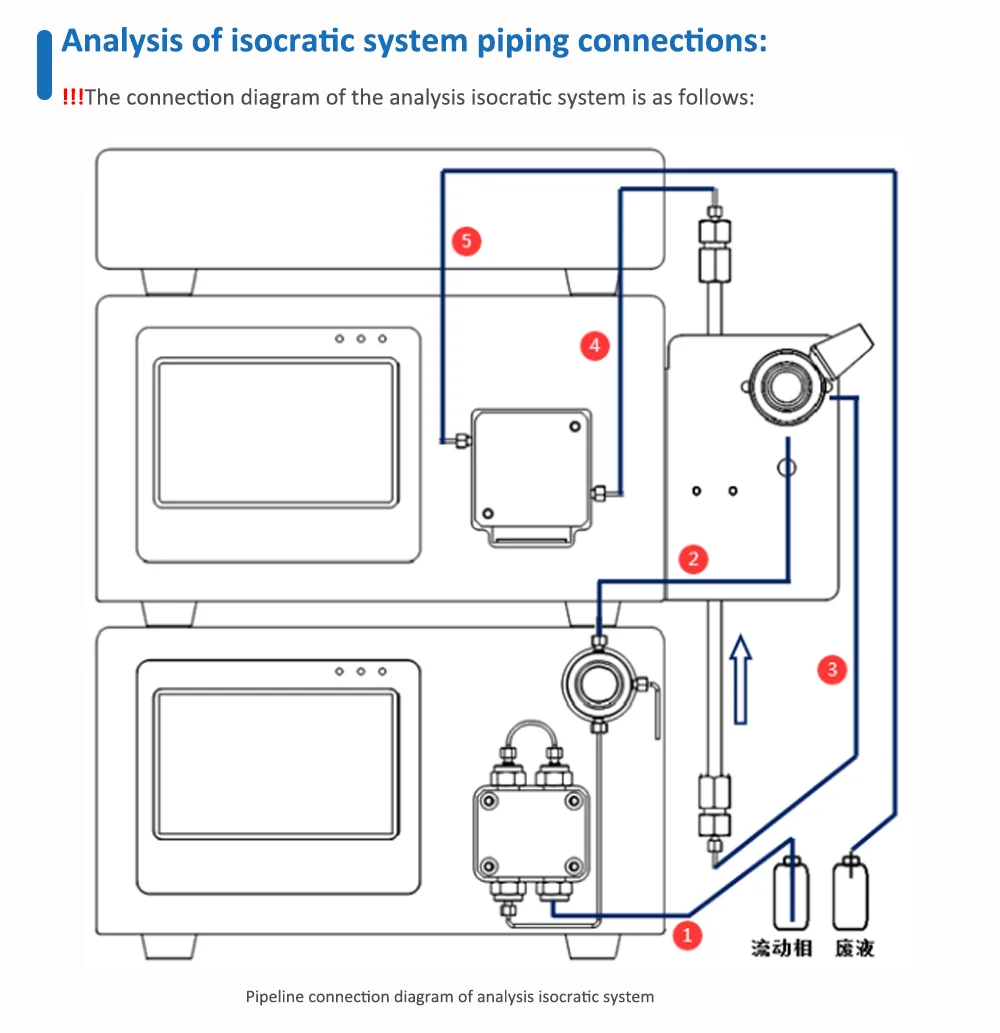 Analysis of isocratic system piping connections:

!!!The connection diagram of the analysis isocratic system is as follows:

5

4

2

3

1

流动相 废液

Pipeline connection diagram of analysis isocratic system