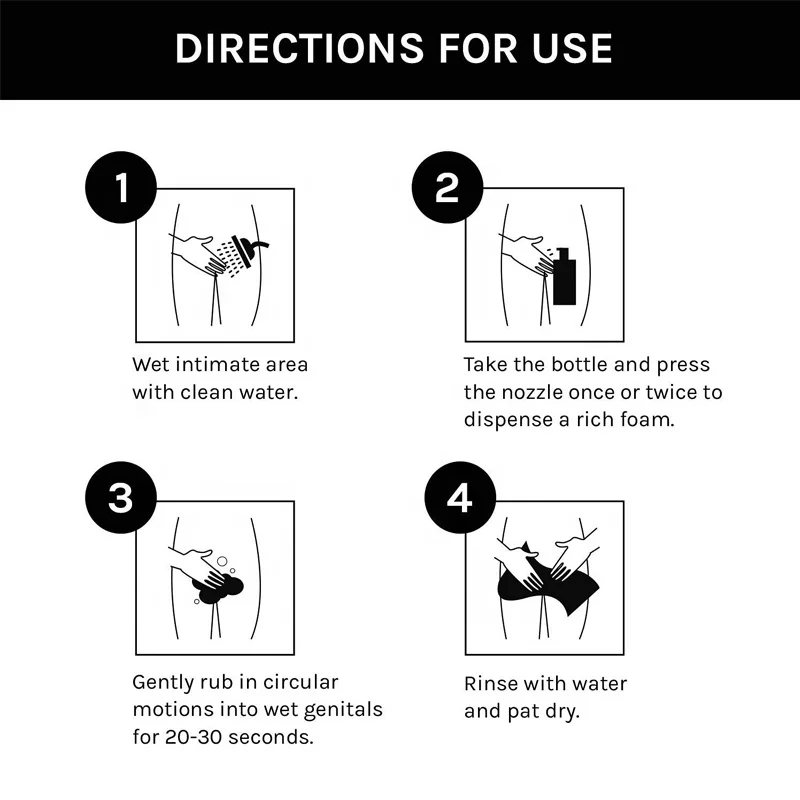 DIRECTIONS FOR USE

1

Wet intimate area with clean water.

2

Take the bottle and press the nozzle once or twice to dispense a rich foam.

3

Gently rub in circular motions into wet genitals for 20-30 seconds.

4

Rinse with water and pat dry.