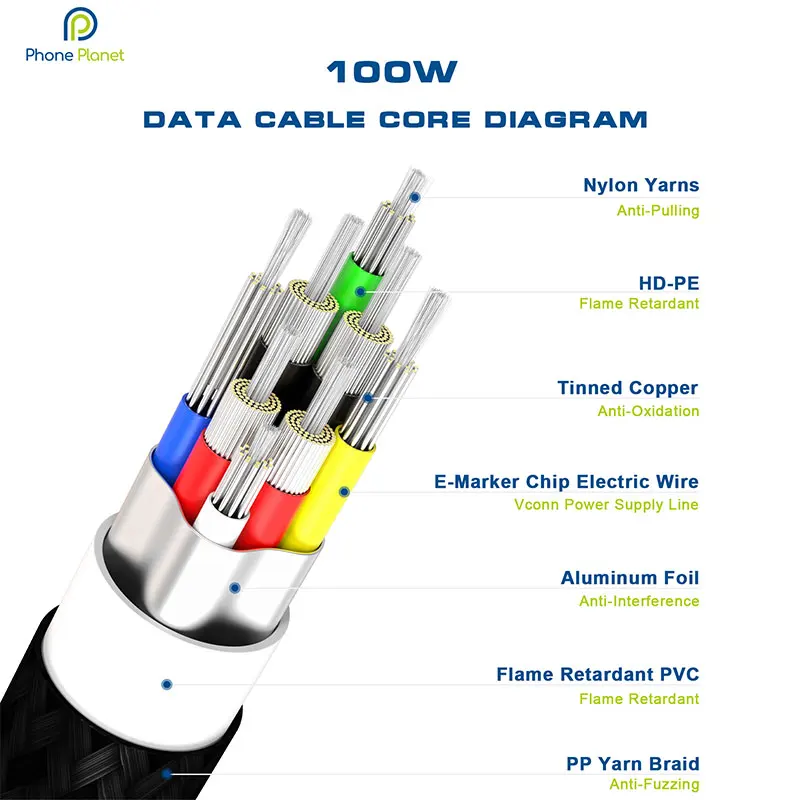 Phone Planet

100W

DATA CABLE CORE DIAGRAM

Nylon Yarns
Anti-Pulling

HD-PE
Flame Retardant

Tinned Copper
Anti-Oxidation

E-Marker Chip Electric Wire
Vconn Power Supply Line

Aluminum Foil
Anti-Interference

Flame Retardant PVC
Flame Retardant

PP Yarn Braid
Anti-Fuzzing