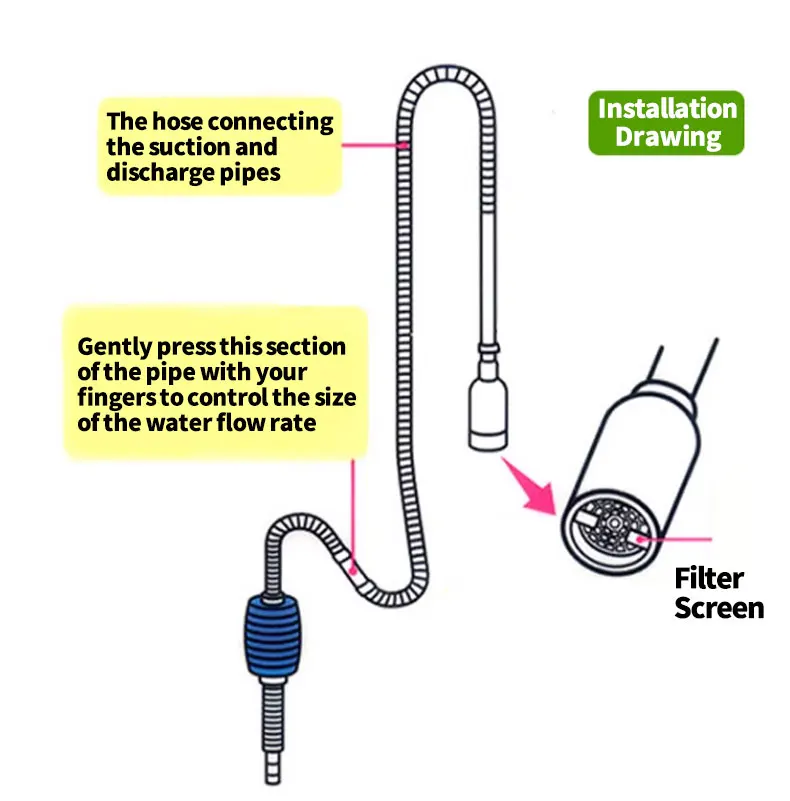 The hose connecting the suction and discharge pipes

Installation Drawing

Gently press this section of the pipe with your fingers to control the size of the water flow rate

Filter Screen