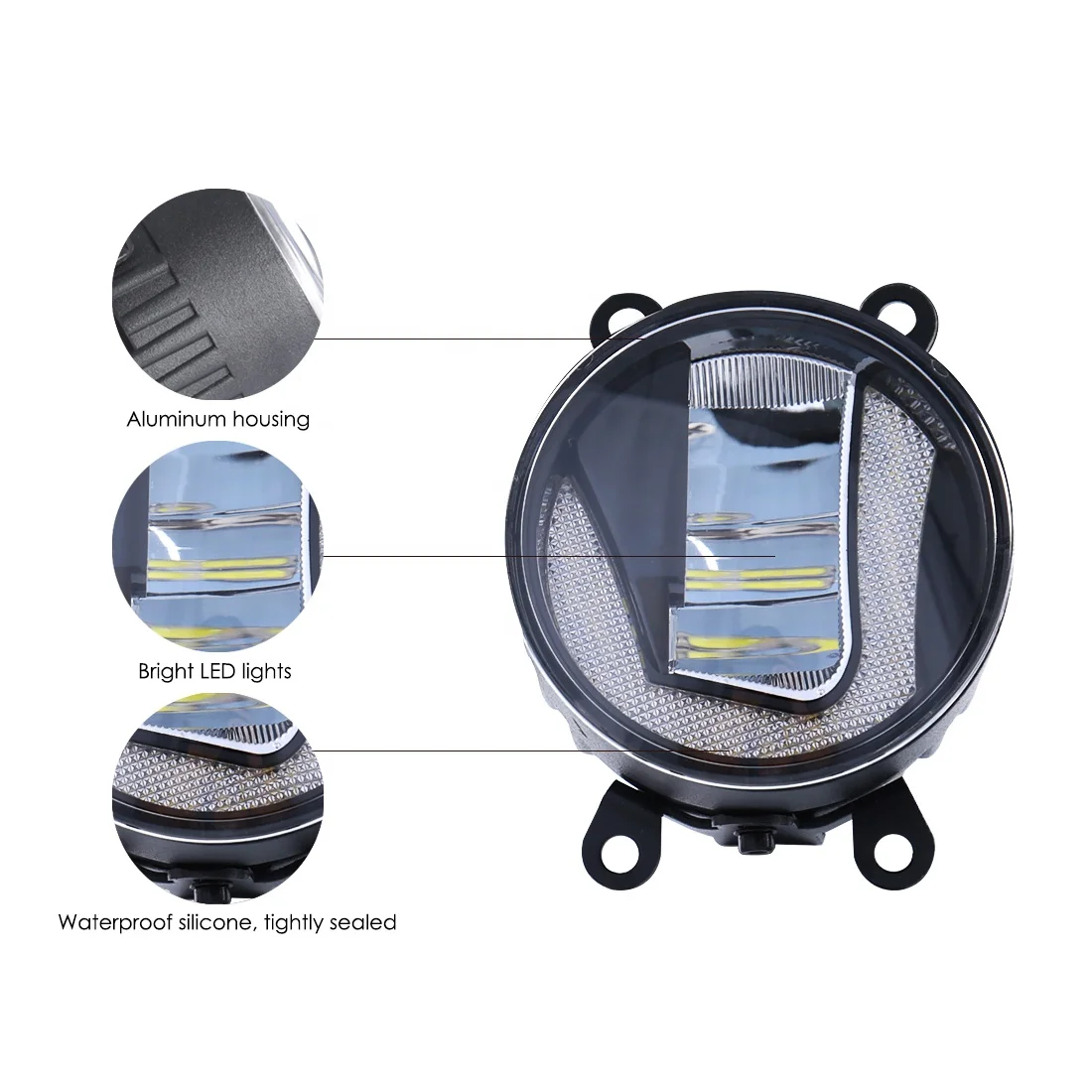 Aluminum housing

Bright LED lights

Waterproof silicone, tightly sealed