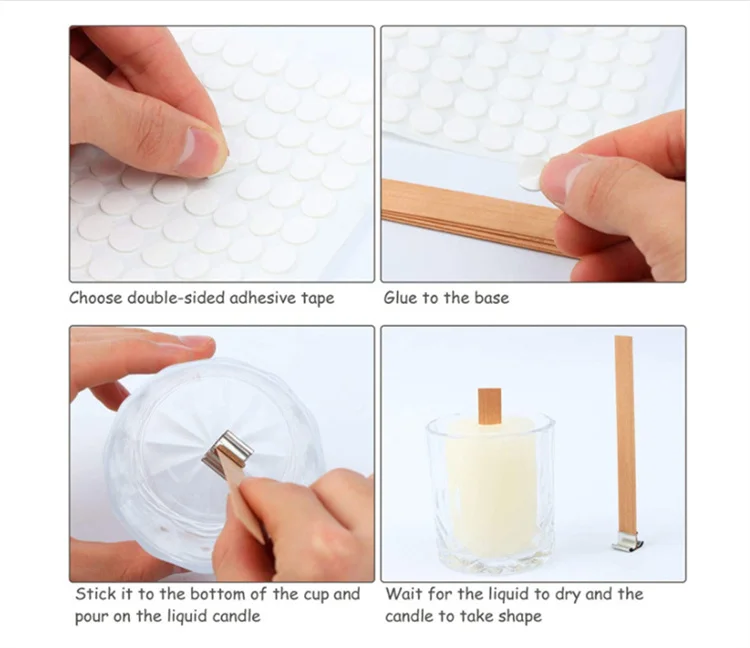 Choose double-sided adhesive tape

Glue to the base

Stick it to the bottom of the cup and pour on the liquid candle

Wait for the liquid to dry and the candle to take shape