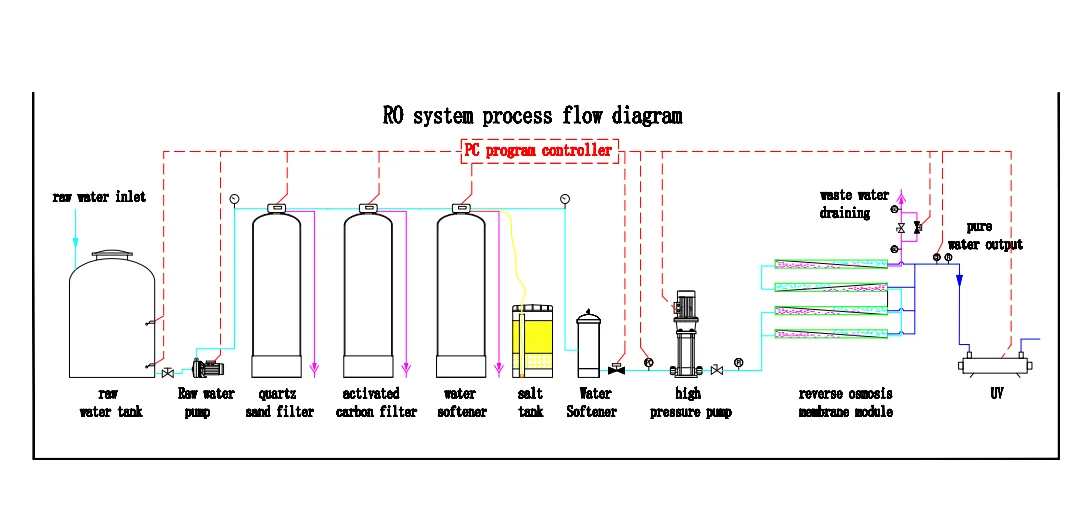 RO system process flow diagram

PC program controller

raw water inlet

waste water draining

pure water output

raw water tank

Raw water pump

quartz sand filter

activated carbon filter

water softener

salt tank

Water Softener

high pressure pump

reverse osmosis membrane module

UV