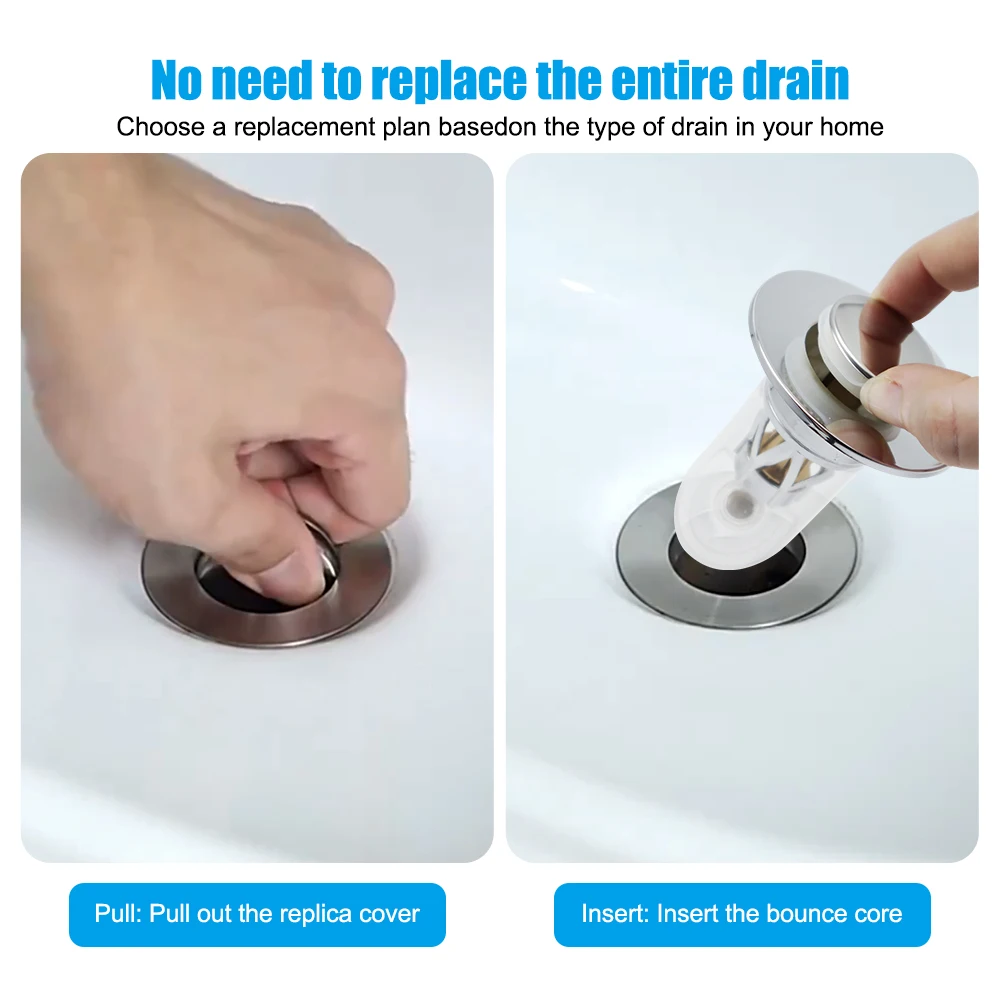 No need to replace the entire drain
Choose a replacement plan basedon the type of drain in your home

Pull: Pull out the replica cover

Insert: Insert the bounce core