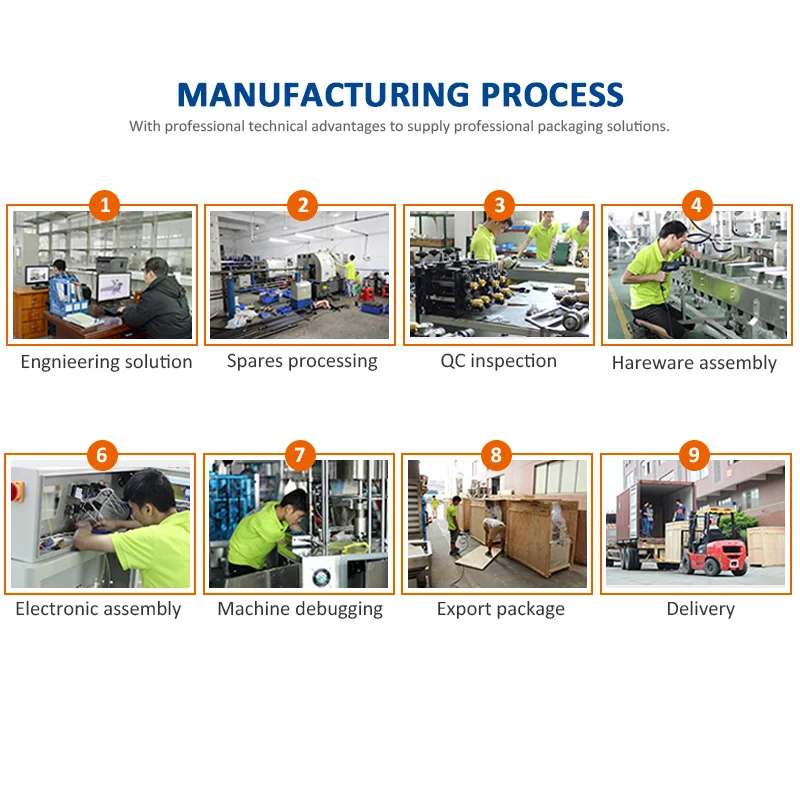 MANUFACTURING PROCESS
With professional technical advantages to supply professional packaging solutions.

1
Engnieering solution

2
Spares processing

3
QC inspection

4
Hareware assembly

6
Electronic assembly

7
Machine debugging

8
Export package

9
Delivery