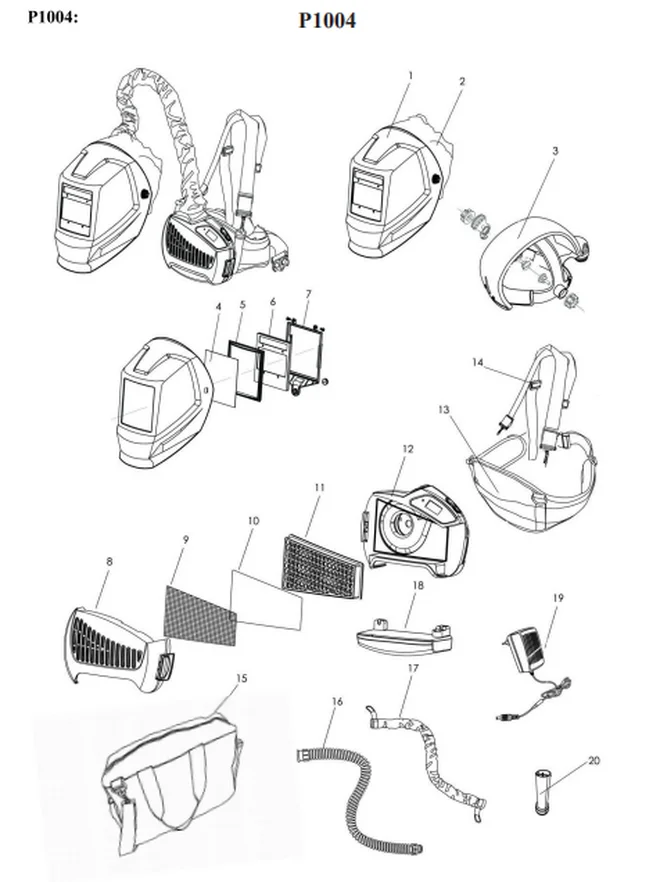 P1004:

P1004

1
2
3
4
5
6
7
14
13
12
11
10
9
8
18
19
15
16
17
20