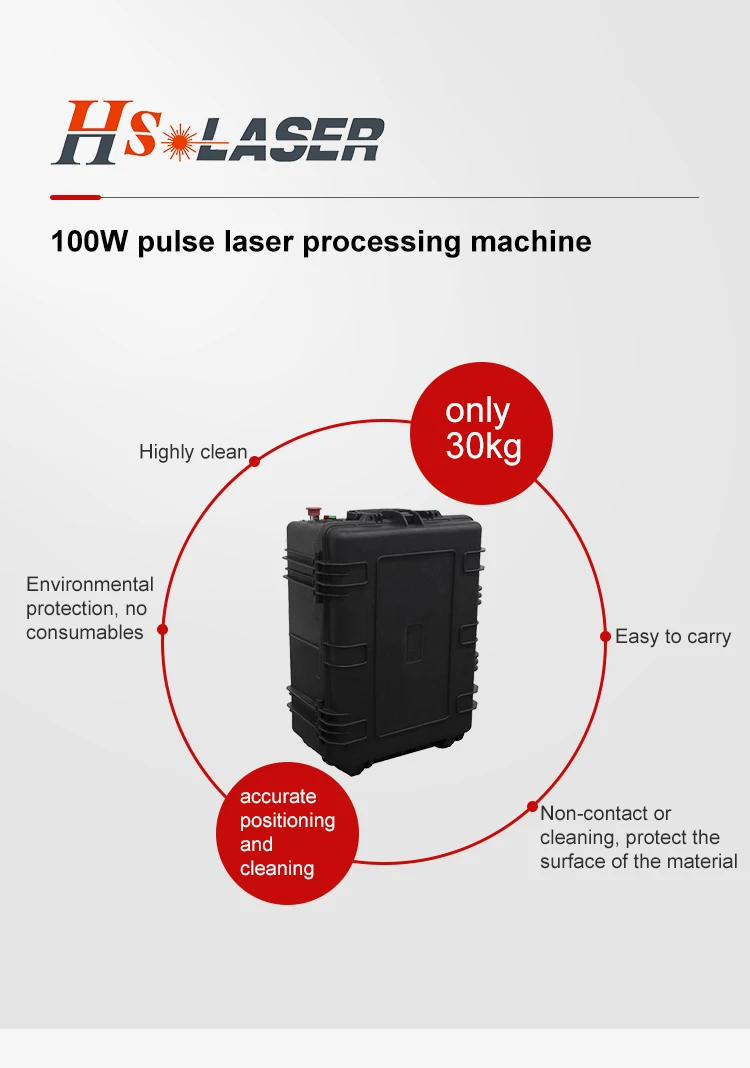 HS LASER

100W pulse laser processing machine

only 30kg

Highly clean

Environmental protection, no consumables

Easy to carry

accurate positioning and cleaning

Non-contact or cleaning, protect the surface of the material