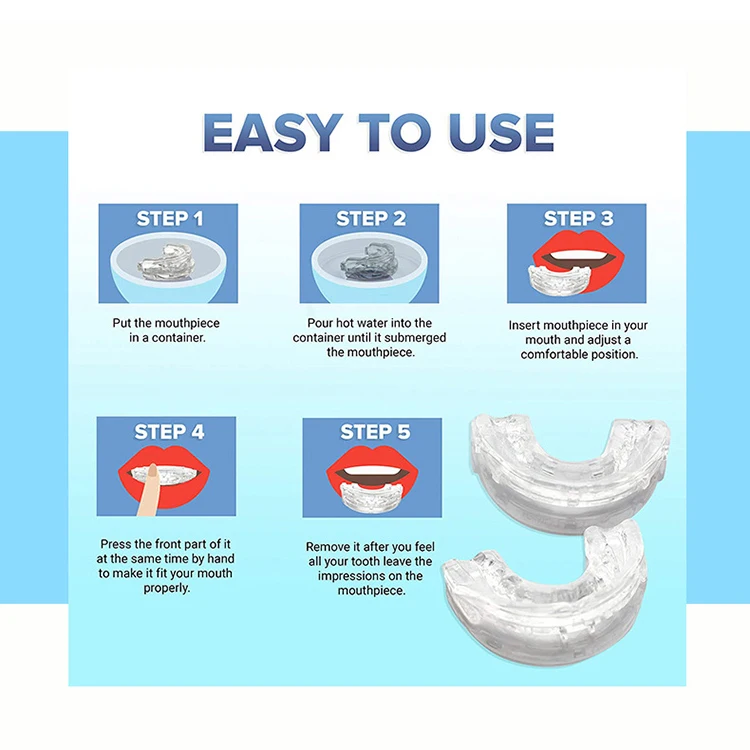 EASY TO USE

STEP 1

Put the mouthpiece in a container.

STEP 2

Pour hot water into the container until it submerged the mouthpiece.

STEP 3

Insert mouthpiece in your mouth and adjust a comfortable position.

STEP 4

Press the front part of it at the same time by hand to make it fit your mouth properly.

STEP 5

Remove it after you feel all your tooth leave the impressions on the mouthpiece.