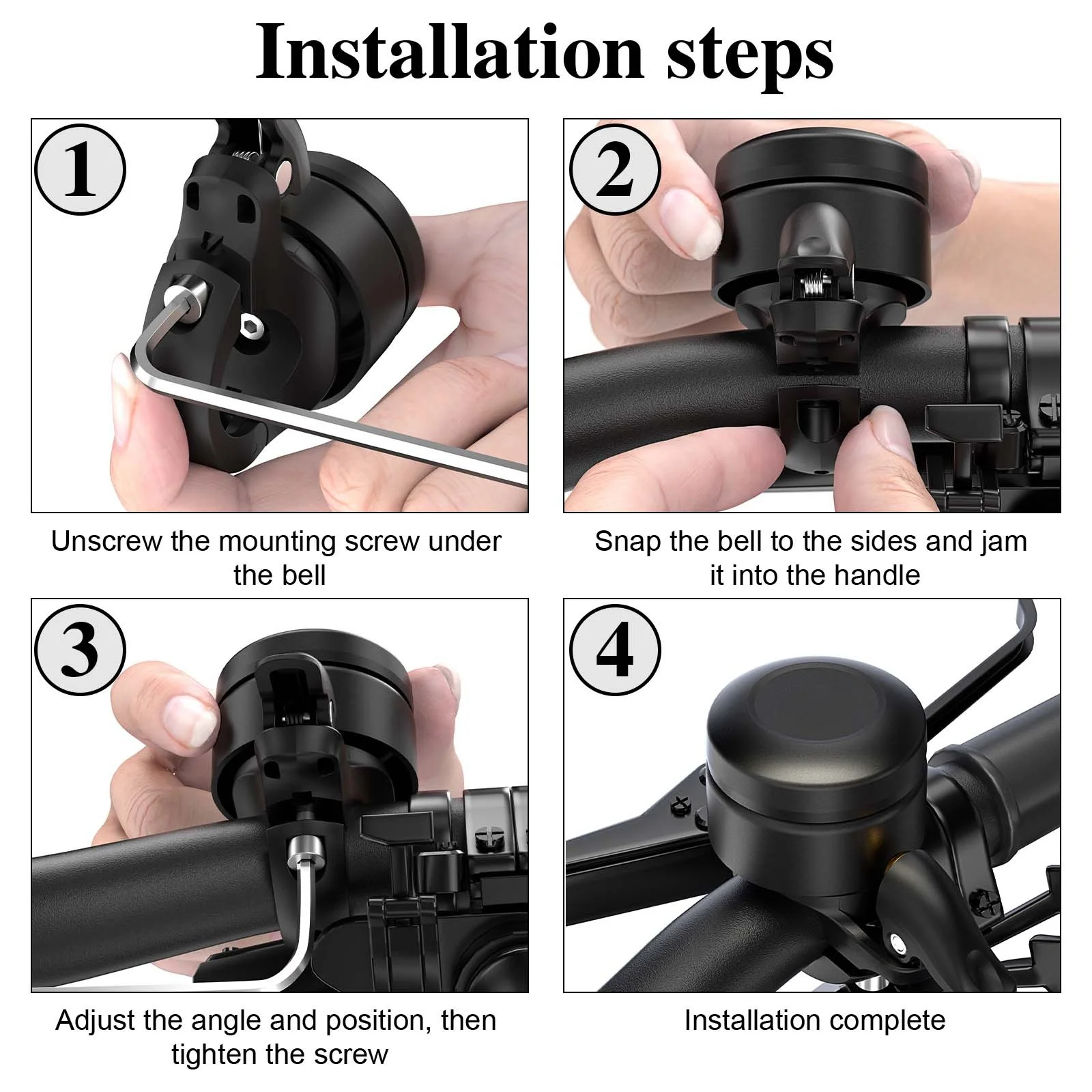 Installation steps

1

Unscrew the mounting screw under the bell

2

Snap the bell to the sides and jam it into the handle

3

Adjust the angle and position, then tighten the screw

4

Installation complete