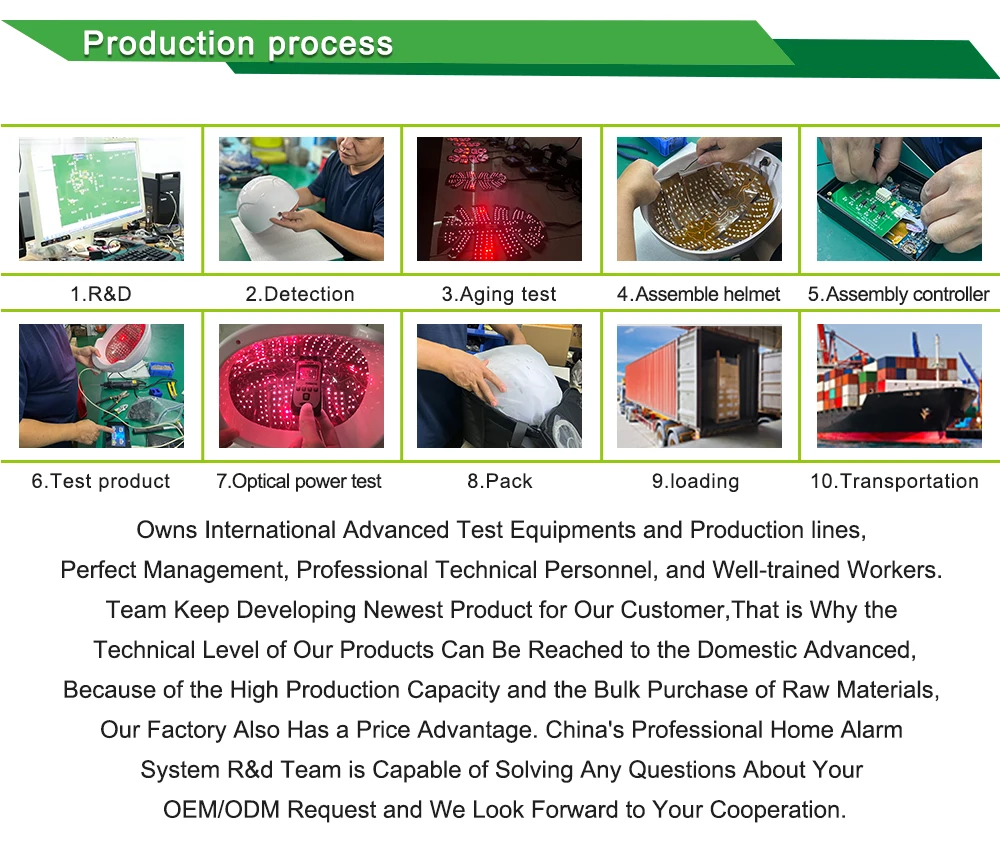 Production process

1.R&D

2.Detection

3.Aging test

4.Assemble helmet

5.Assembly controller

6.Test product

7.Optical power test

8.Pack

9.loading

10.Transportation

Owns International Advanced Test Equipments and Production lines, Perfect Management, Professional Technical Personnel, and Well-trained Workers. Team Keep Developing Newest Product for Our Customer,That is Why the Technical Level of Our Products Can Be Reached to the Domestic Advanced, Because of the High Production Capacity and the Bulk Purchase of Raw Materials, Our Factory Also Has a Price Advantage. China's Professional Home Alarm System R&d Team is Capable of Solving Any Questions About Your OEM/ODM Request and We Look Forward to Your Cooperation.