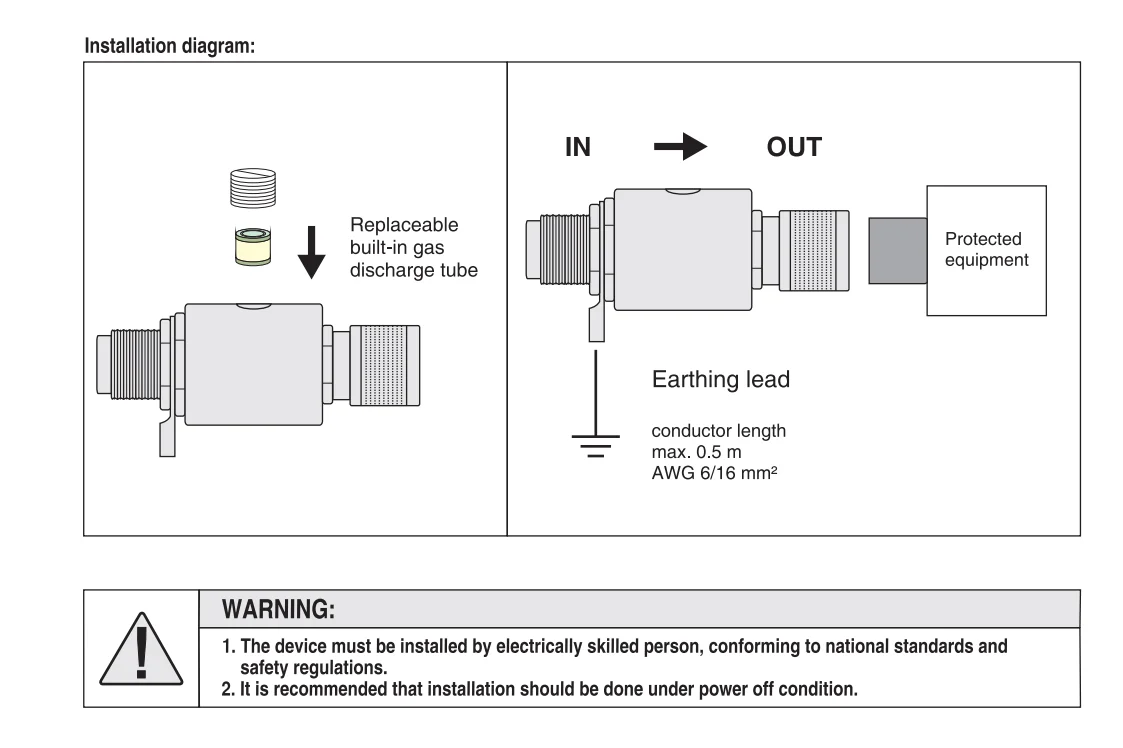 Installation diagram:

Replaceable built-in gas discharge tube

IN

OUT

Protected equipment

Earthing lead

conductor length
max. 0.5 m
AWG 6/16 mm²

WARNING:

1. The device must be installed by electrically skilled person, conforming to national standards and safety regulations.
2. It is recommended that installation should be done under power off condition.