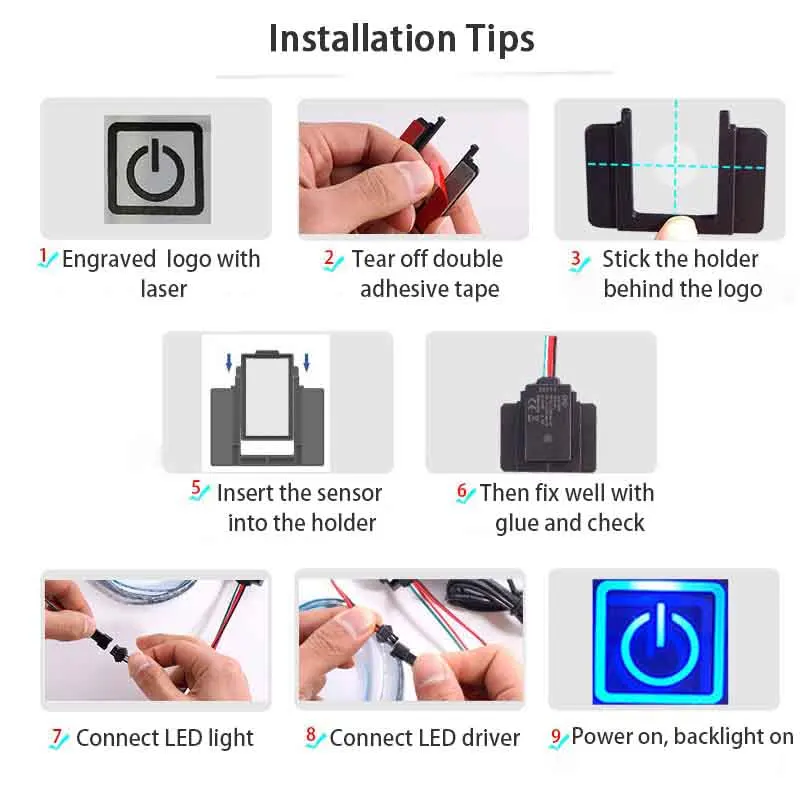 Installation Tips

1 Engraved logo with laser

2 Tear off double adhesive tape

3 Stick the holder behind the logo

5 Insert the sensor into the holder

6 Then fix well with glue and check

7 Connect LED light

8 Connect LED driver

9 Power on, backlight on