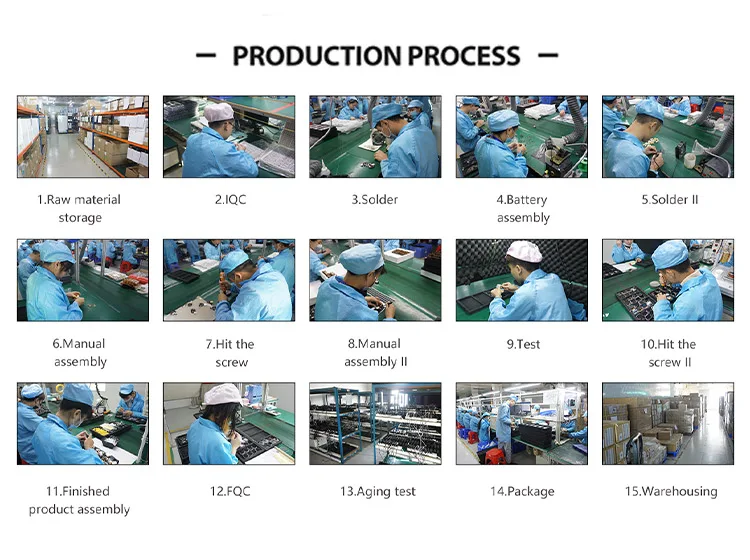 — PRODUCTION PROCESS —

1.Raw material storage

2.IQC

3.Solder

4.Battery assembly

5.Solder II

6.Manual assembly

7.Hit the screw

8.Manual assembly II

9.Test

10.Hit the screw II

11.Finished product assembly

12.FQC

13.Aging test

14.Package

15.Warehousing