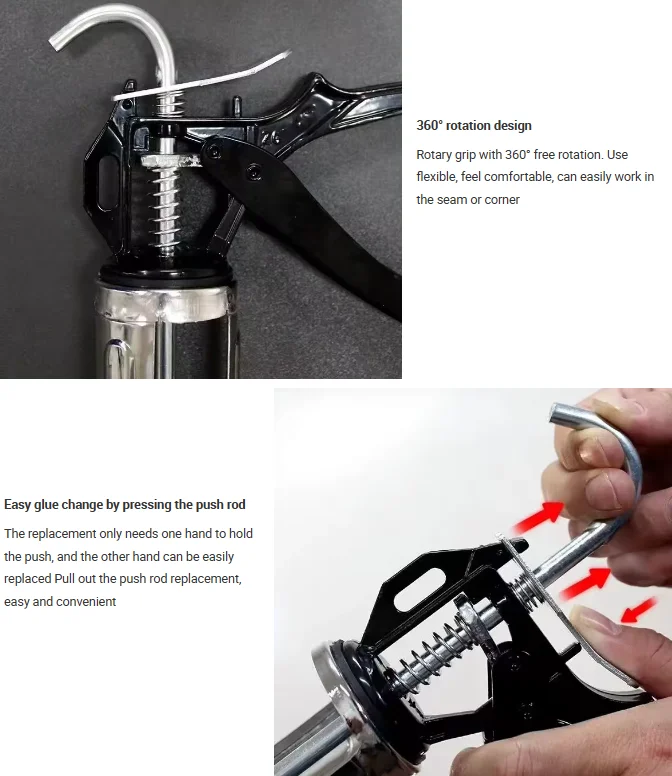 360° rotation design

Rotary grip with 360° free rotation. Use flexible, feel comfortable, can easily work in the seam or corner

Easy glue change by pressing the push rod

The replacement only needs one hand to hold the push, and the other hand can be easily replaced Pull out the push rod replacement, easy and convenient