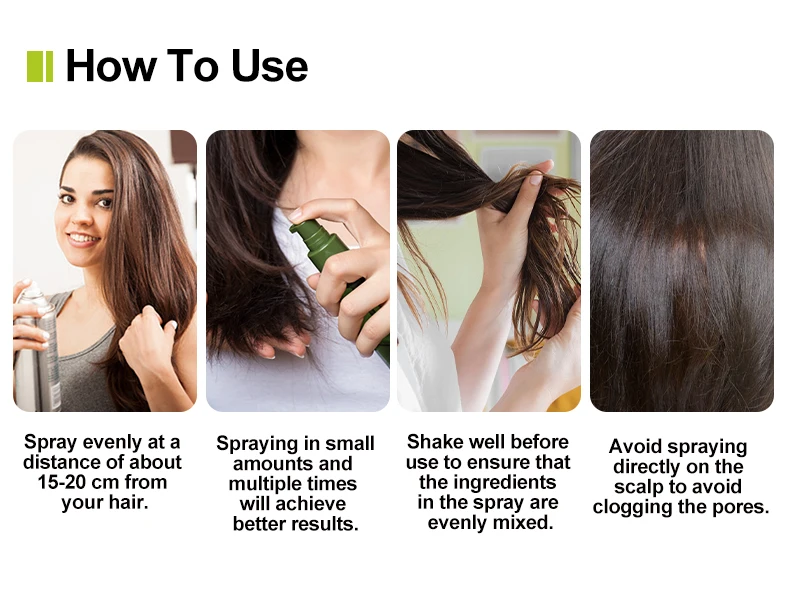 How To Use

Spray evenly at a distance of about 15-20 cm from your hair.

Spraying in small amounts and multiple times will achieve better results.

Shake well before use to ensure that the ingredients in the spray are evenly mixed.

Avoid spraying directly on the scalp to avoid clogging the pores.