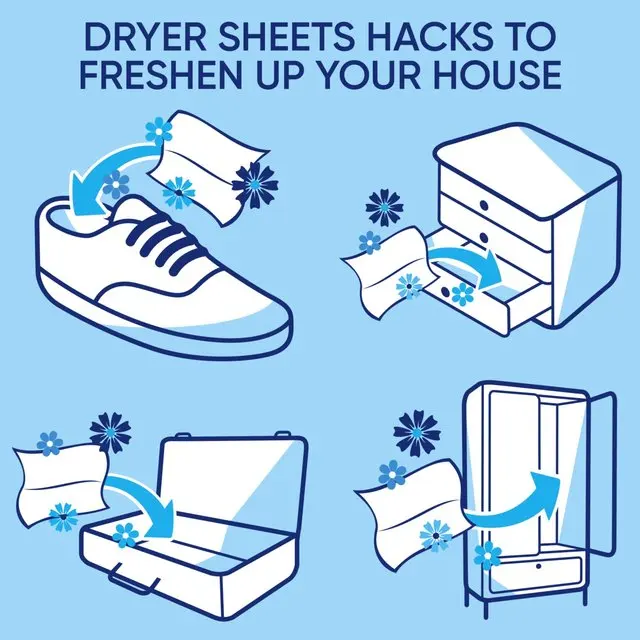 DRYER SHEETS HACKS TO FRESHEN UP YOUR HOUSE