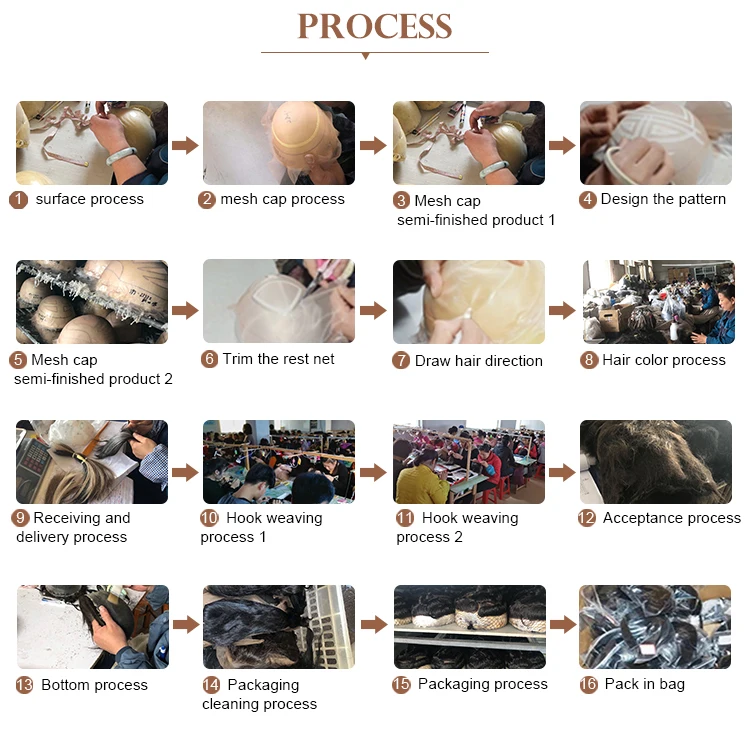 PROCESS

1 surface process

2 mesh cap process

3 Mesh cap semi-finished product 1

4 Design the pattern

5 Mesh cap semi-finished product 2

6 Trim the rest net

7 Draw hair direction

8 Hair color process

9 Receiving and delivery process

10 Hook weaving process 1

11 Hook weaving process 2

12 Acceptance process

13 Bottom process

14 Packaging cleaning process

15 Packaging process

16 Pack in bag