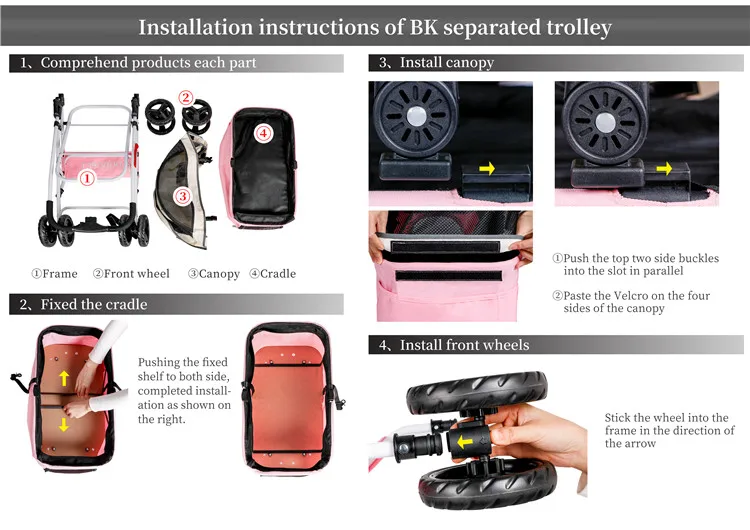 Installation instructions of BK separated trolley

1、Comprehend products each part

①

②

③

④

①Frame ②Front wheel ③Canopy ④Cradle

2、Fixed the cradle

Pushing the fixed shelf to both side, completed installation as shown on the right.

3、Install canopy

①Push the top two side buckles into the slot in parallel

②Paste the Velcro on the four sides of the canopy

4、Install front wheels

Stick the wheel into the frame in the direction of the arrow