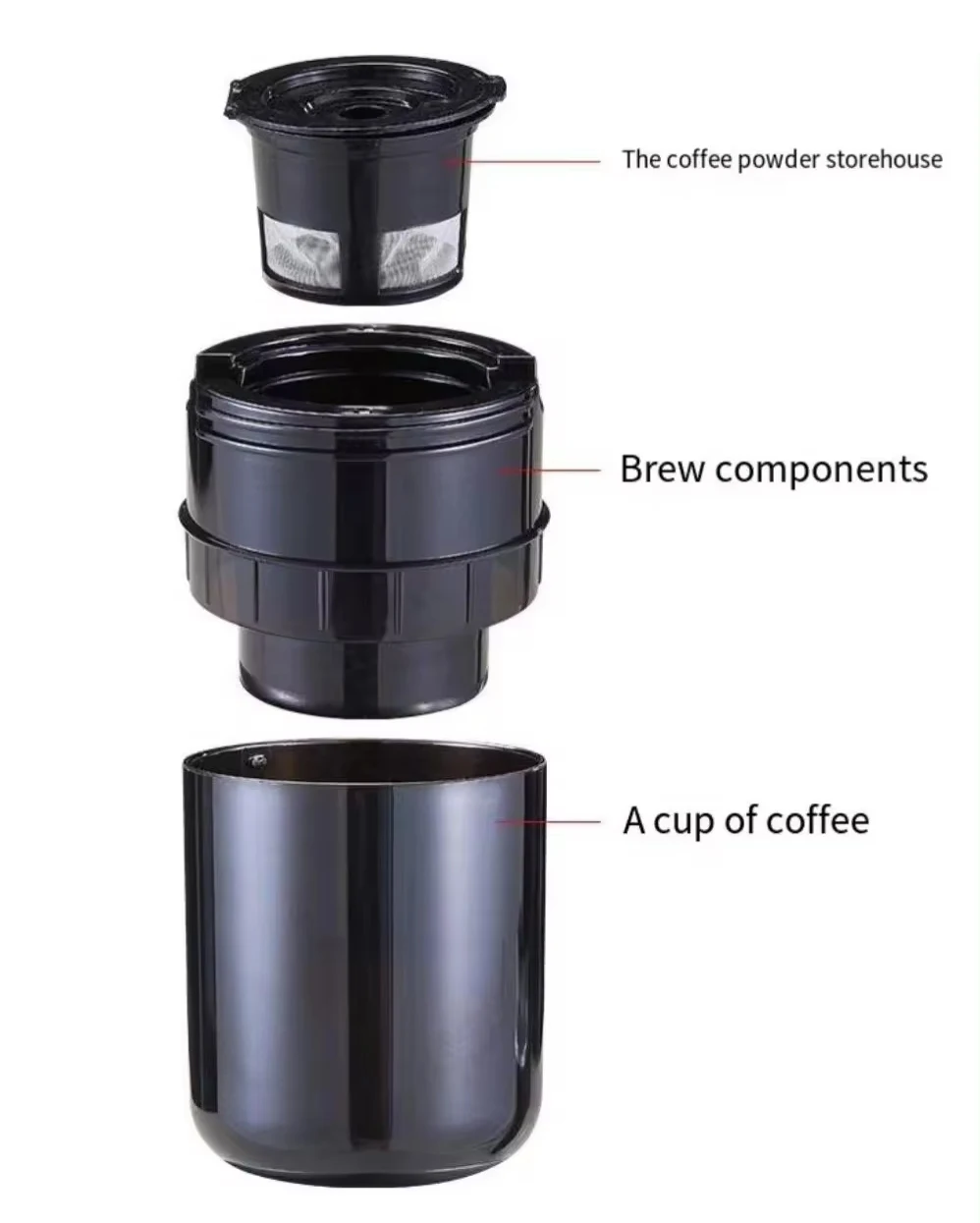 The coffee powder storehouse

Brew components

A cup of coffee