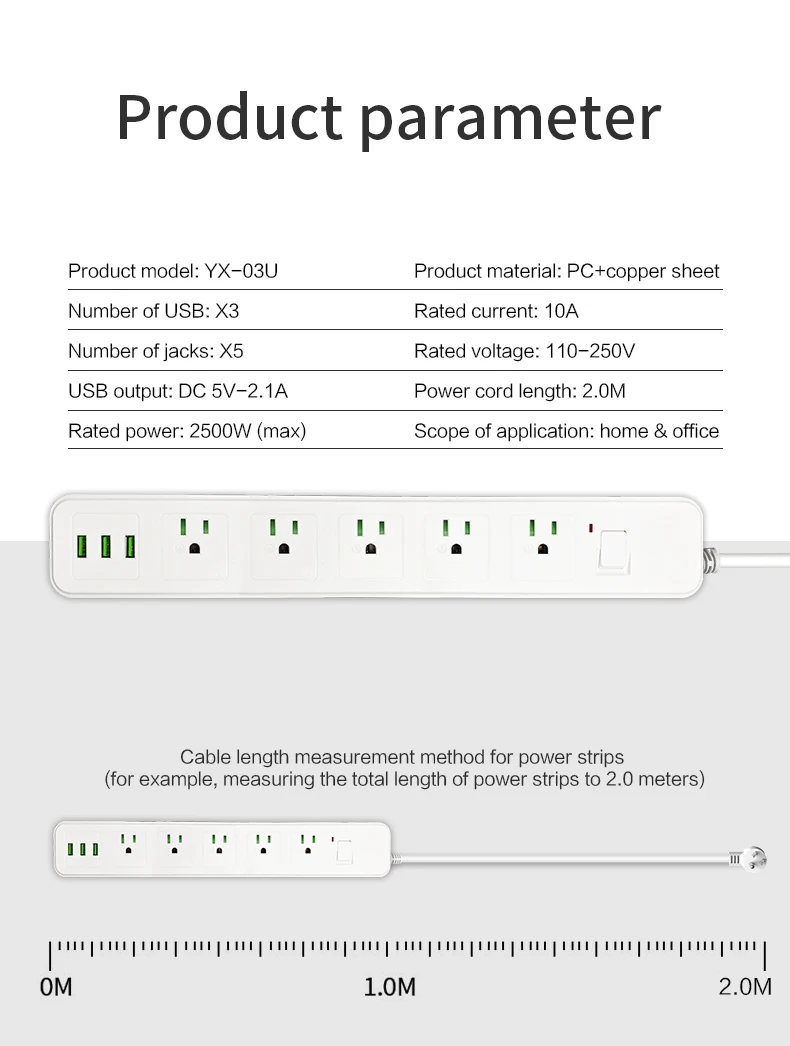 Product parameter

| Product model: YX-03U | Product material: PC+copper sheet |
|---|---|
| Number of USB: X3 | Rated current: 10A |
| Number of jacks: X5 | Rated voltage: 110-250V |
| USB output: DC 5V-2.1A | Power cord length: 2.0M |
| Rated power: 2500W (max) | Scope of application: home & office |

Cable length measurement method for power strips
(for example, measuring the total length of power strips to 2.0 meters)

0M
1.0M
2.0M