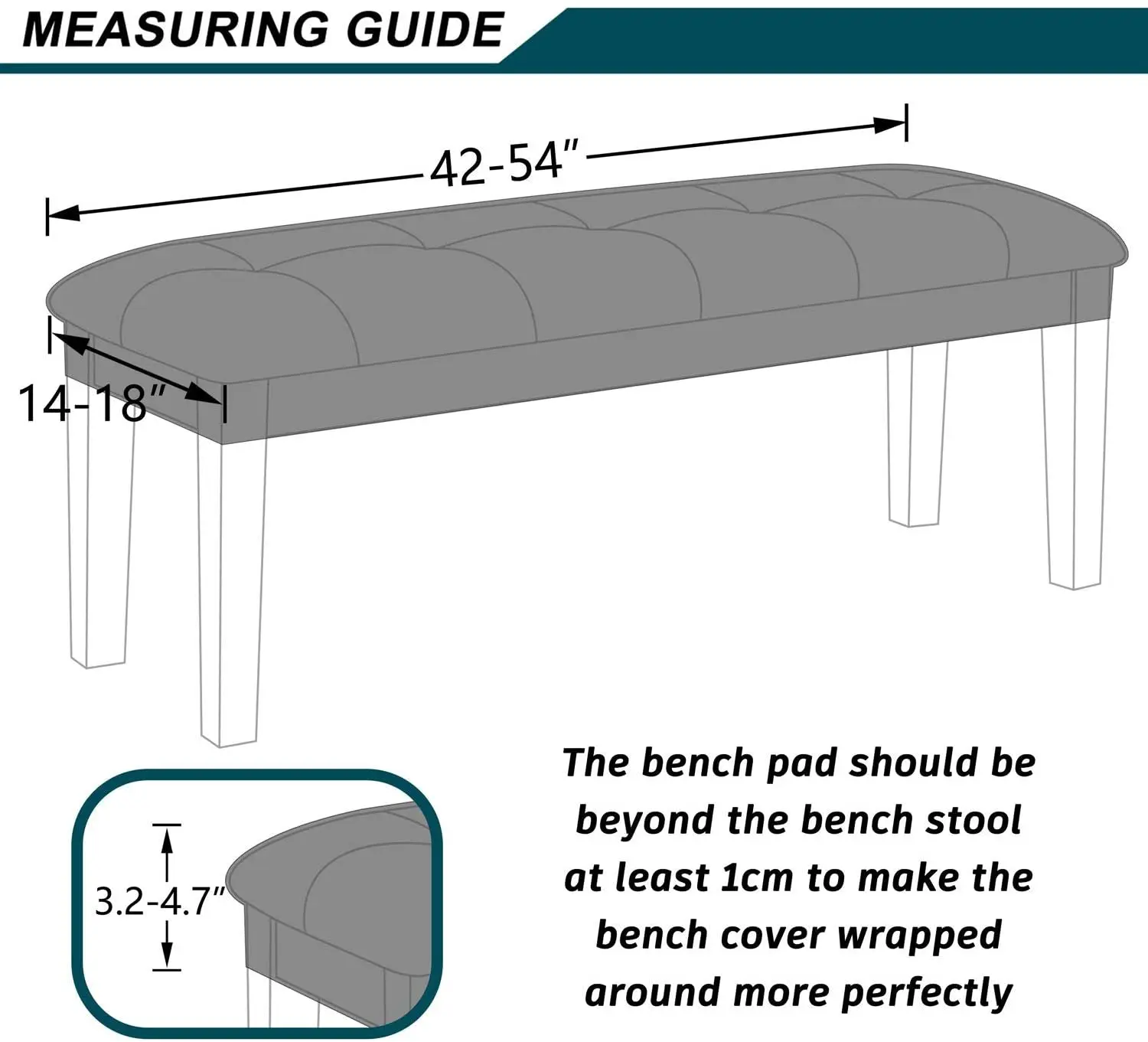 MEASURING GUIDE

42-54″

14-18″

3.2-4.7″

The bench pad should be beyond the bench stool at least 1cm to make the bench cover wrapped around more perfectly