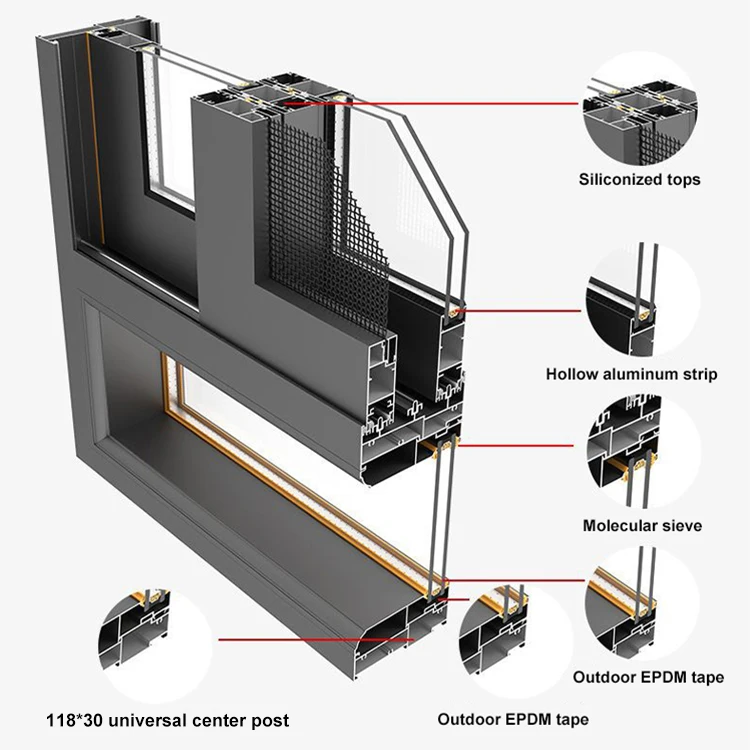 Siliconized tops

Hollow aluminum strip

Molecular sieve

Outdoor EPDM tape

118*30 universal center post

Outdoor EPDM tape