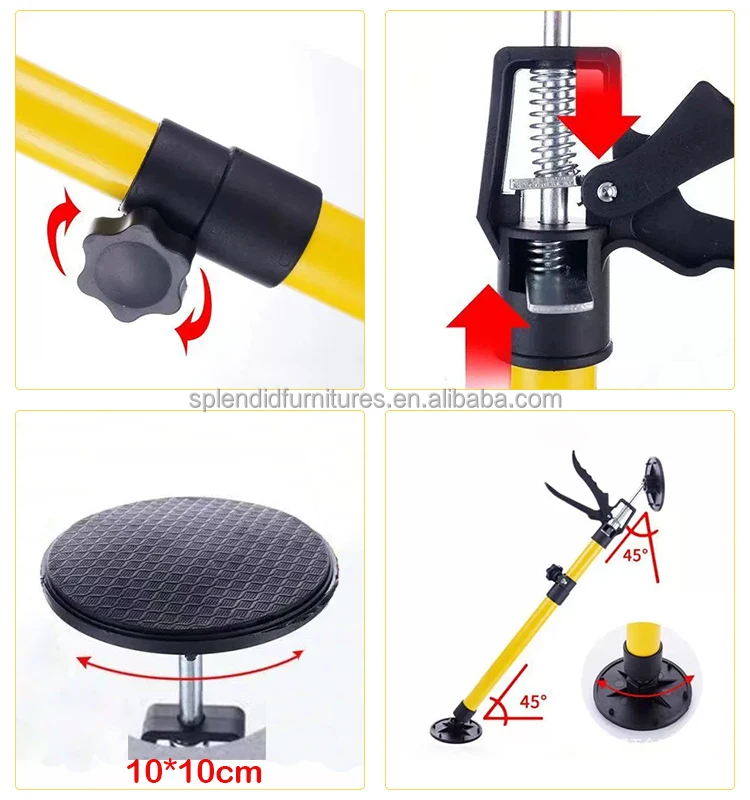 splendidfurnitures.en.alibaba.com

10*10cm

45°

45°