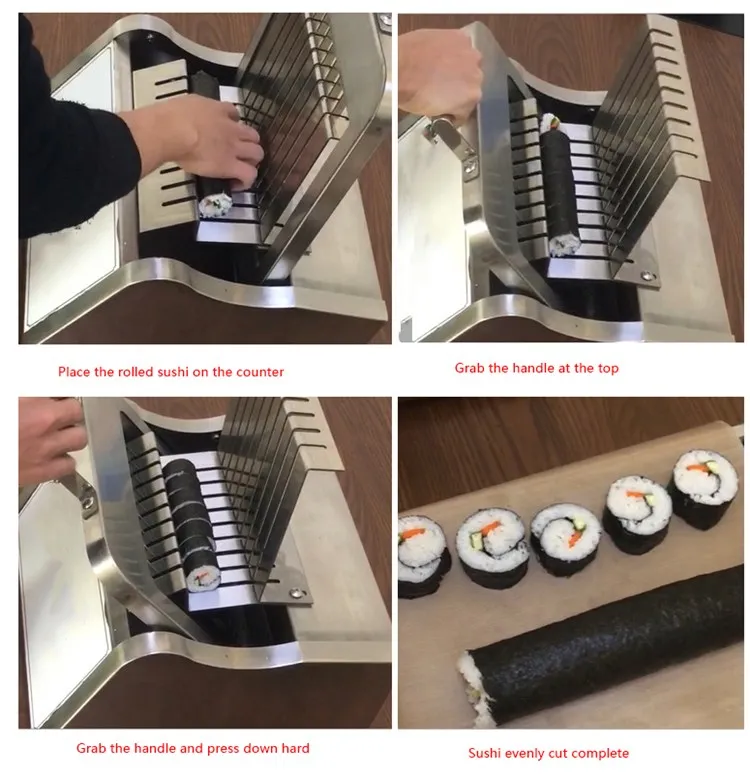 Place the rolled sushi on the counter

Grab the handle at the top

Grab the handle and press down hard

Sushi evenly cut complete