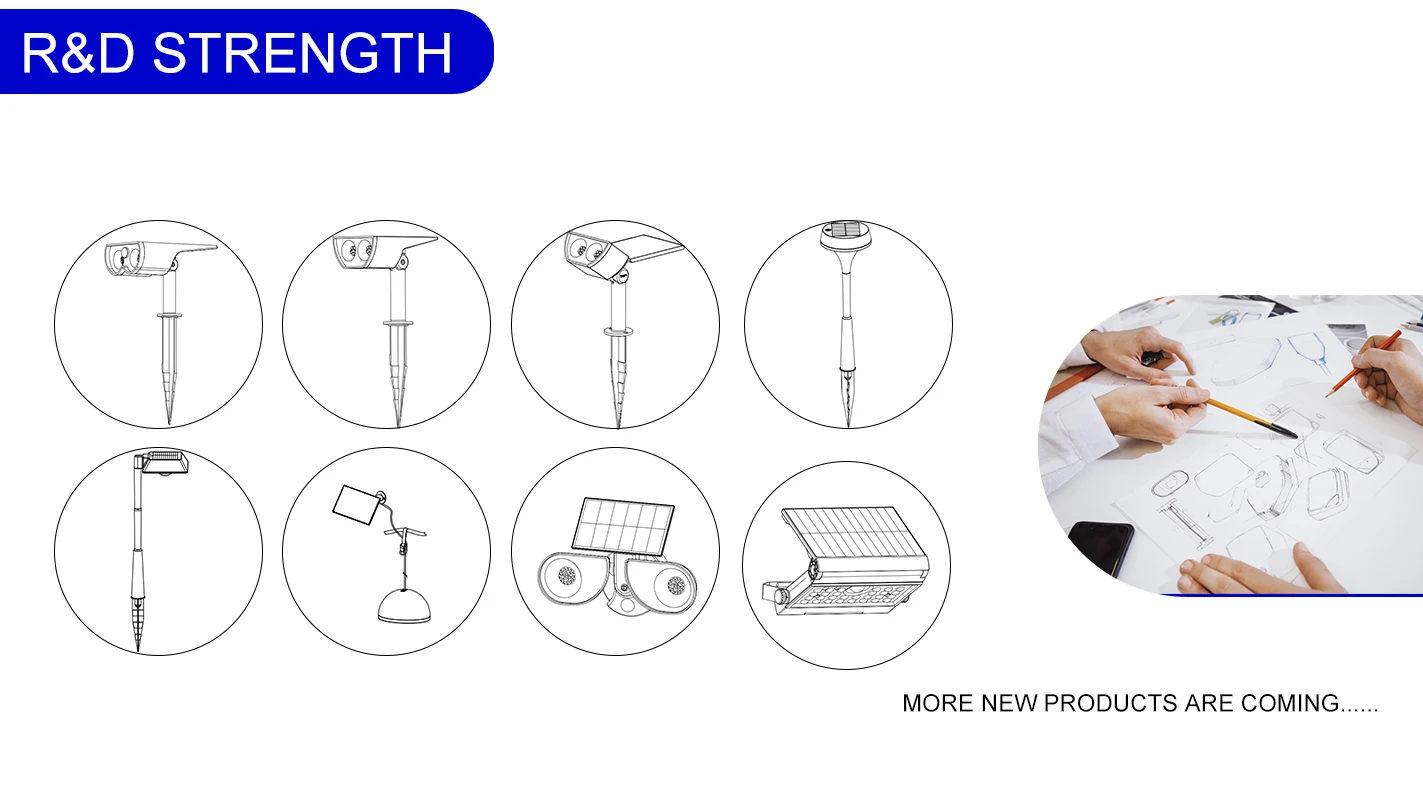 R&D STRENGTH

MORE NEW PRODUCTS ARE COMING......