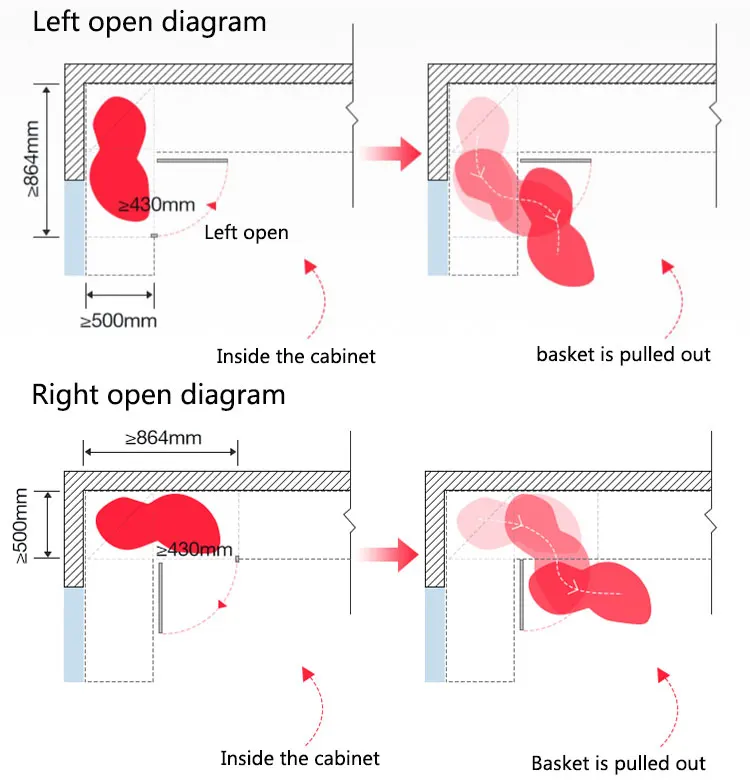 Left open diagram

≥864mm

≥430mm

Left open

≥500mm

Inside the cabinet

basket is pulled out

Right open diagram

≥864mm

≥500mm

≥430mm

Inside the cabinet

Basket is pulled out