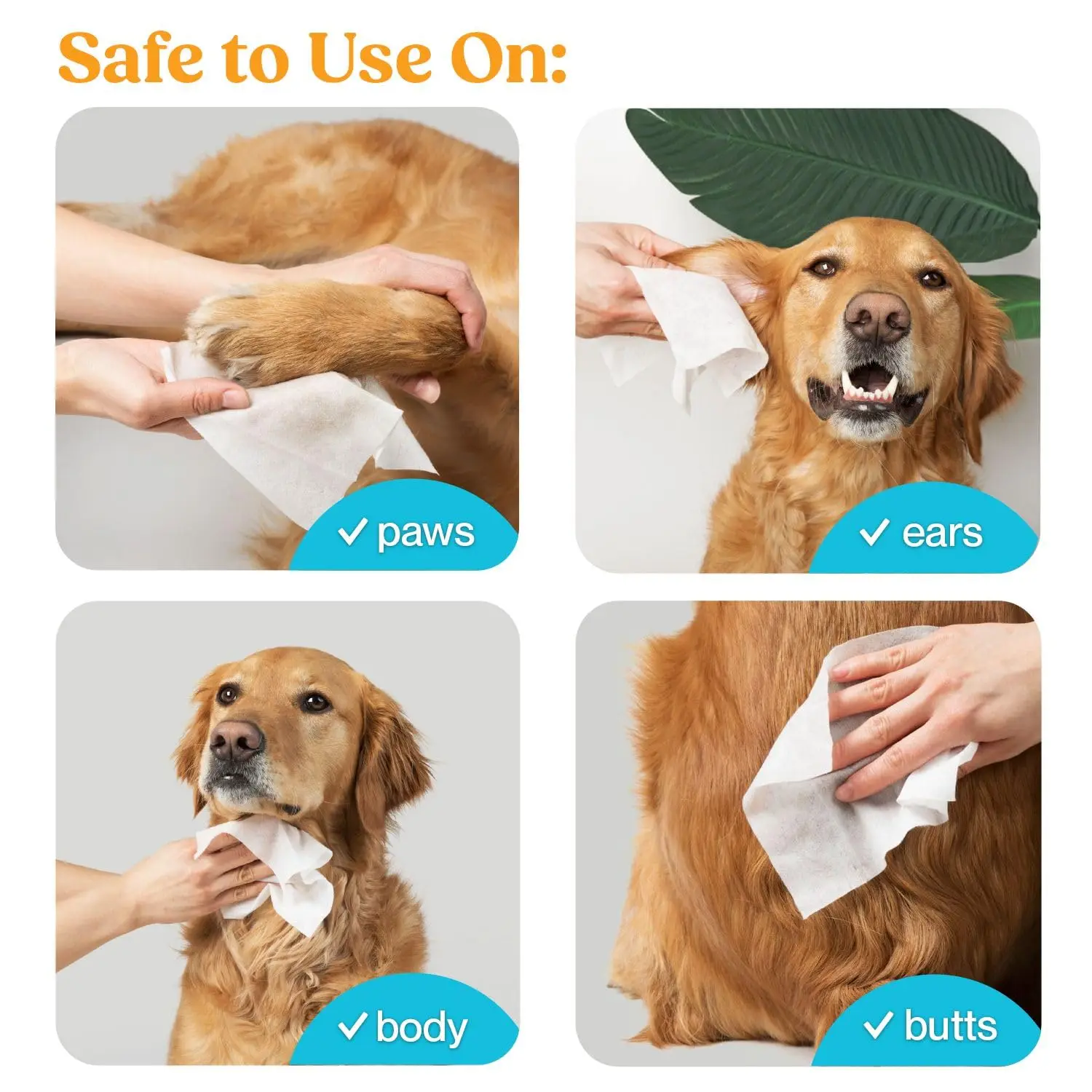 Safe to Use On:

✓ paws

✓ ears

✓ body

✓ butts