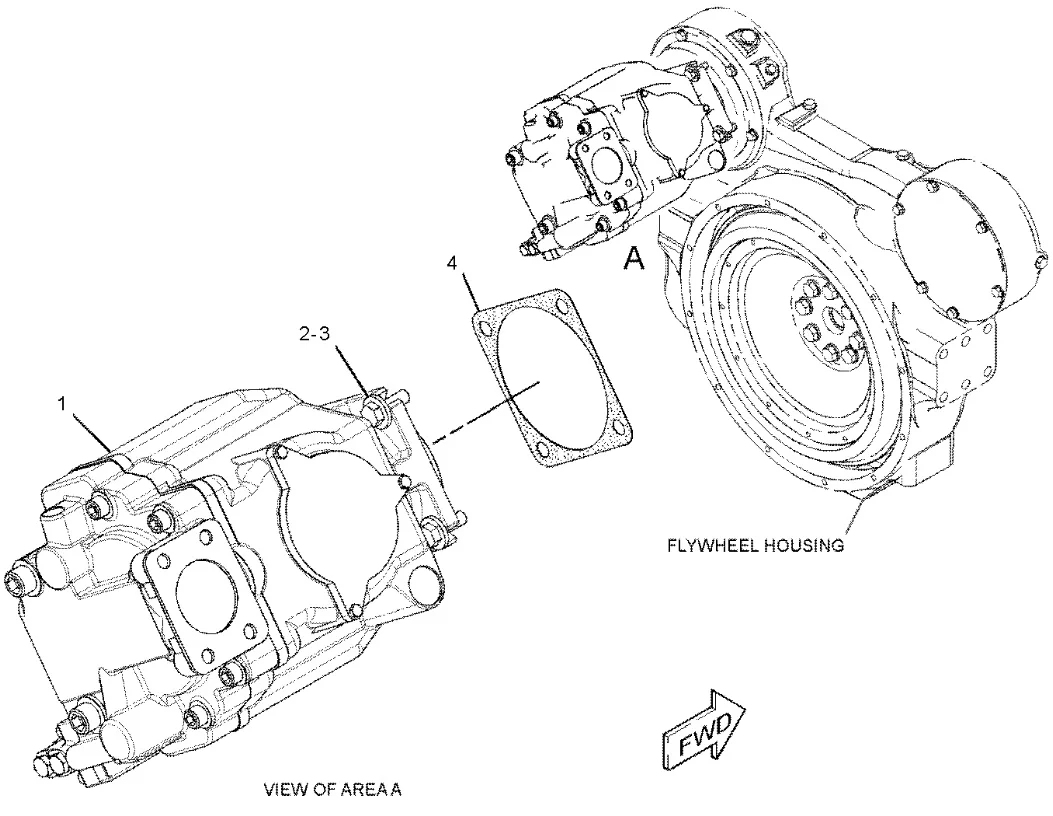 A

4

2-3

1

FLYWHEEL HOUSING

FWD

VIEW OF AREA A