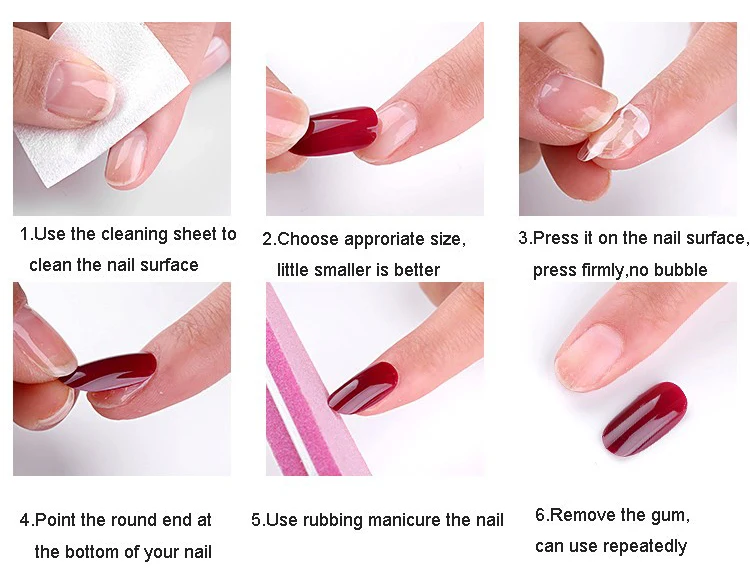 1.Use the cleaning sheet to clean the nail surface

2.Choose approriate size, little smaller is better

3.Press it on the nail surface, press firmly,no bubble

4.Point the round end at the bottom of your nail

5.Use rubbing manicure the nail

6.Remove the gum, can use repeatedly