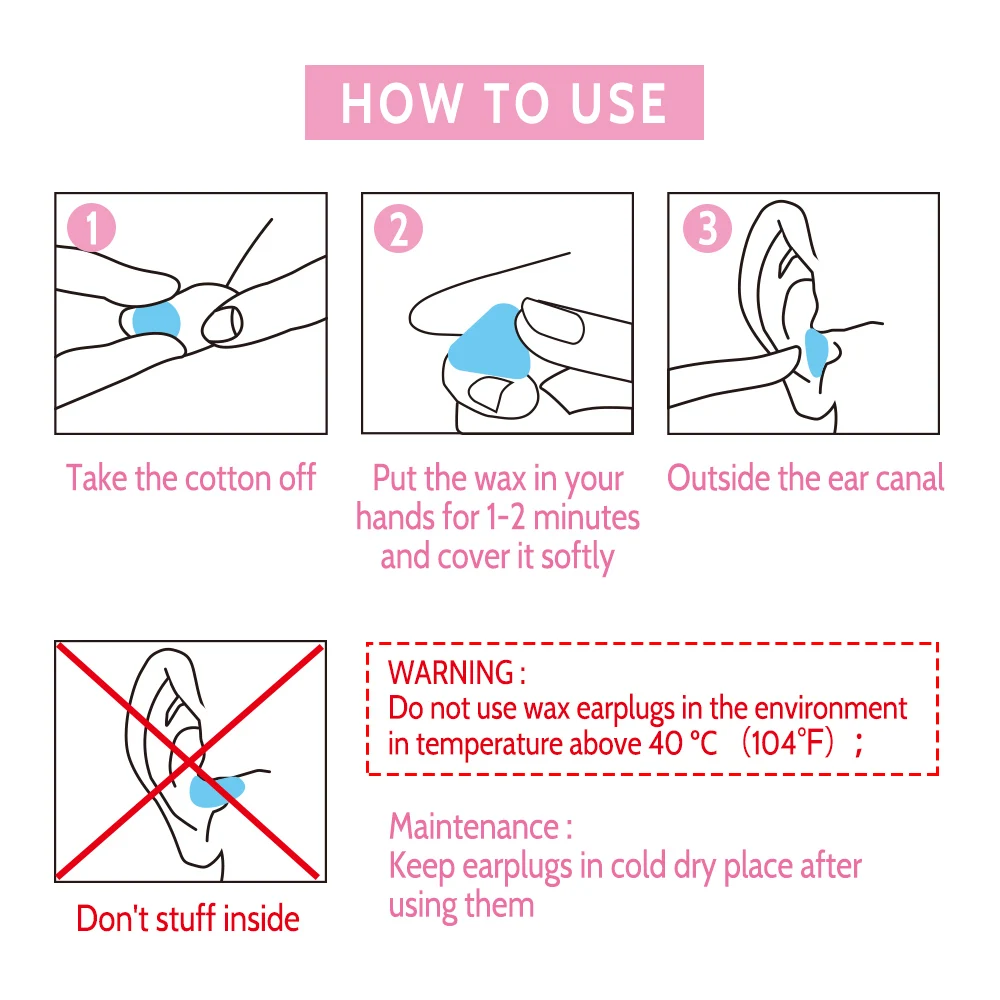 HOW TO USE

1

Take the cotton off

2

Put the wax in your hands for 1-2 minutes and cover it softly

3

Outside the ear canal

Don't stuff inside

WARNING :
Do not use wax earplugs in the environment in temperature above 40 °C （104°F）；

Maintenance :
Keep earplugs in cold dry place after using them