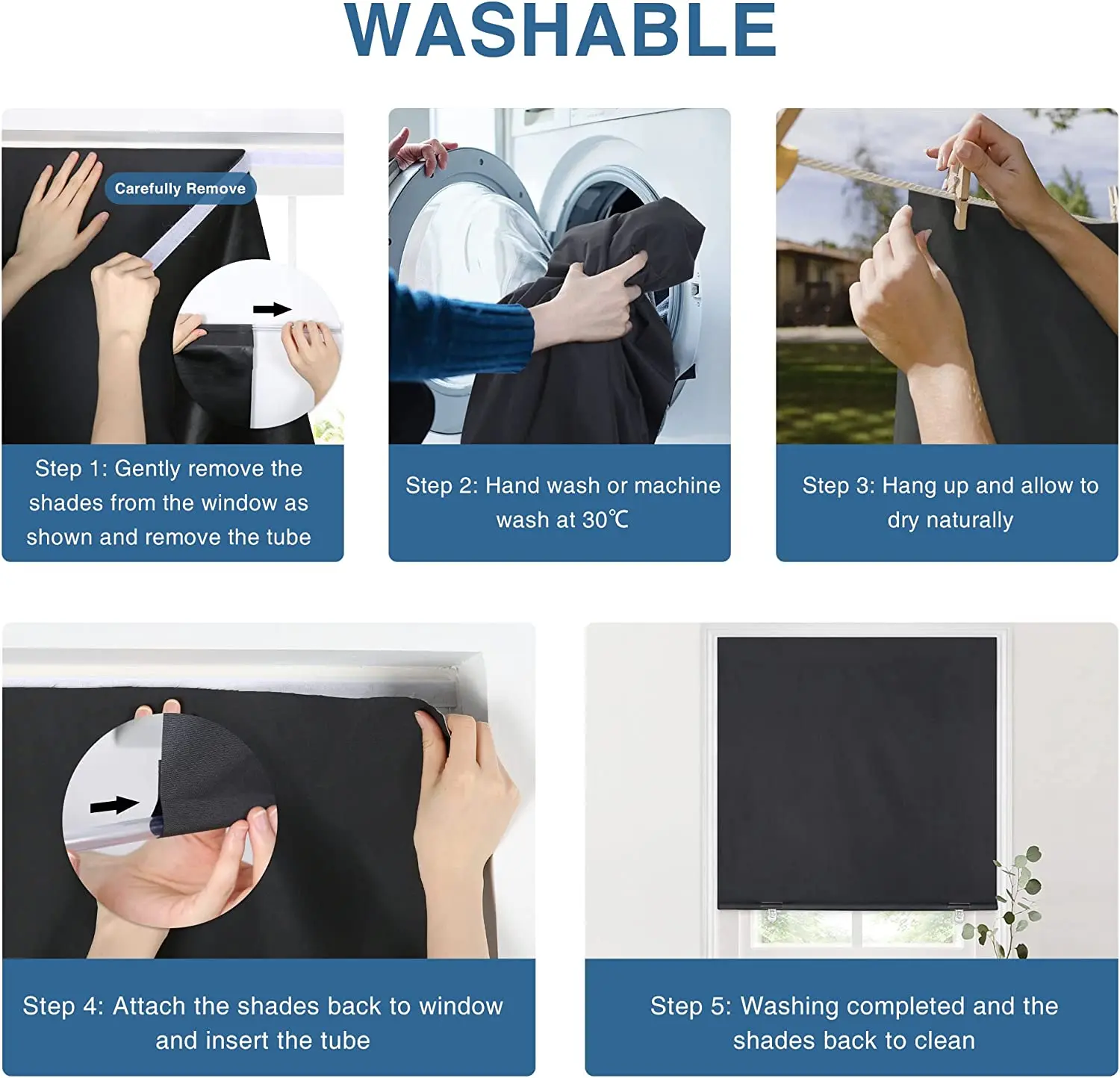 WASHABLE

Carefully Remove

Step 1: Gently remove the shades from the window as shown and remove the tube

Step 2: Hand wash or machine wash at 30℃

Step 3: Hang up and allow to dry naturally

Step 4: Attach the shades back to window and insert the tube

Step 5: Washing completed and the shades back to clean