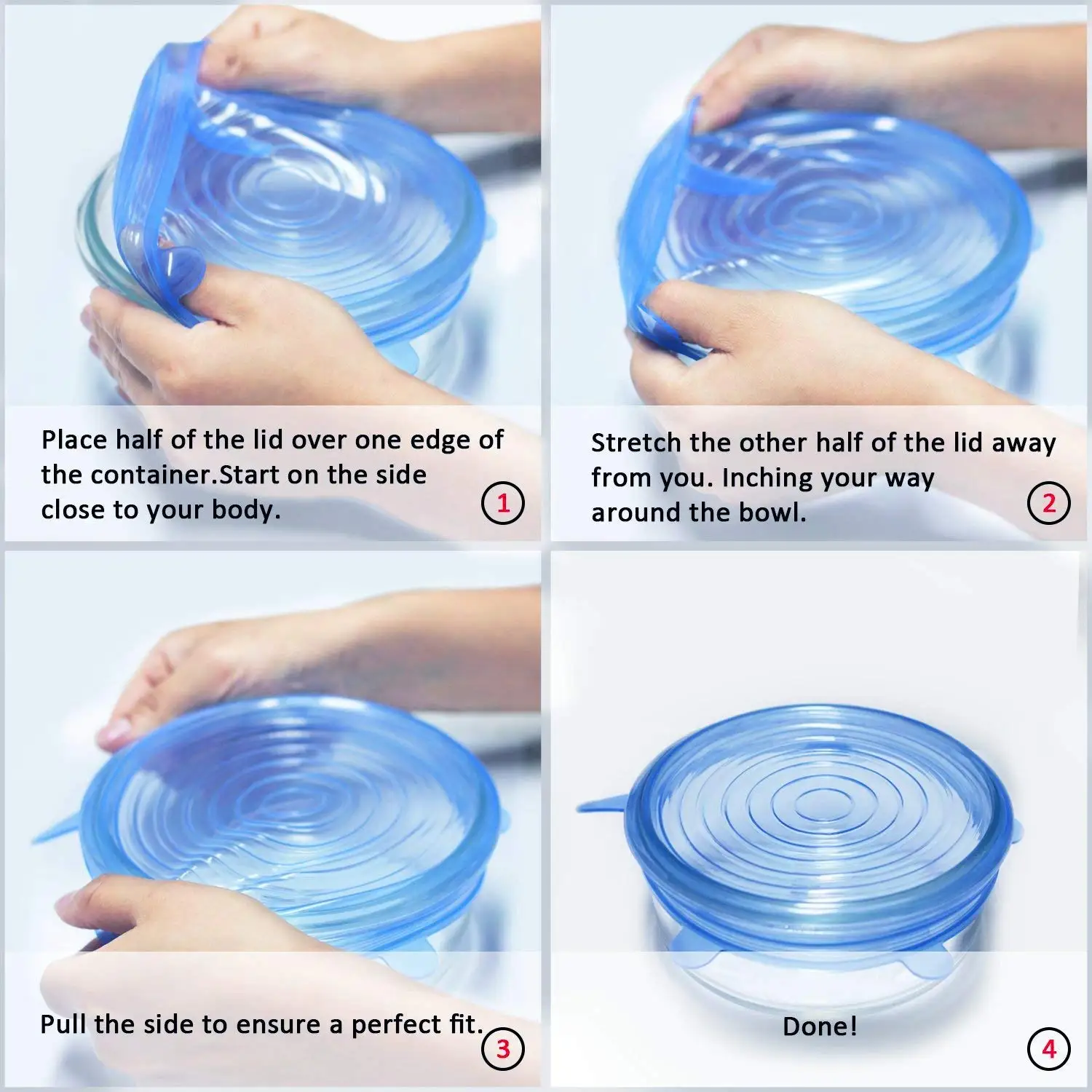 Place half of the lid over one edge of the container.Start on the side close to your body.

1

Stretch the other half of the lid away from you. Inching your way around the bowl.

2

Pull the side to ensure a perfect fit.

3

Done!

4