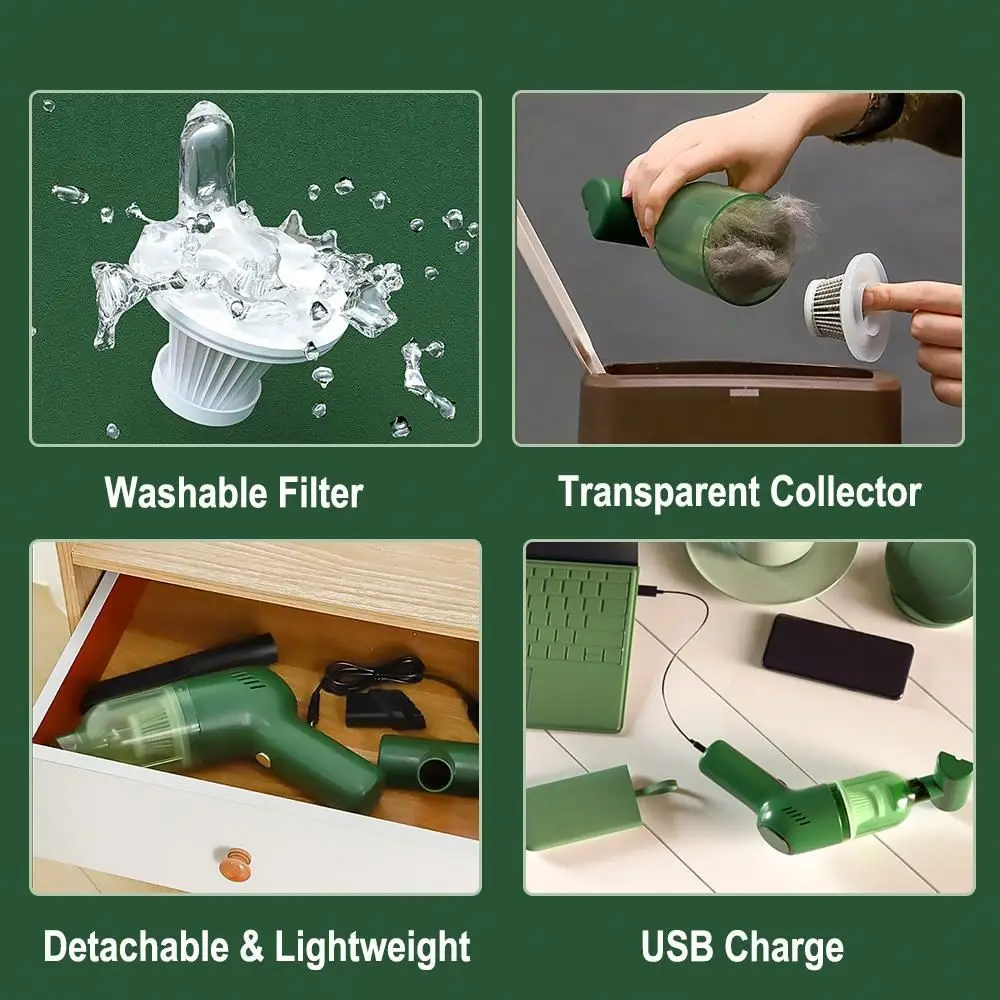 Washable Filter

Transparent Collector

Detachable & Lightweight

USB Charge