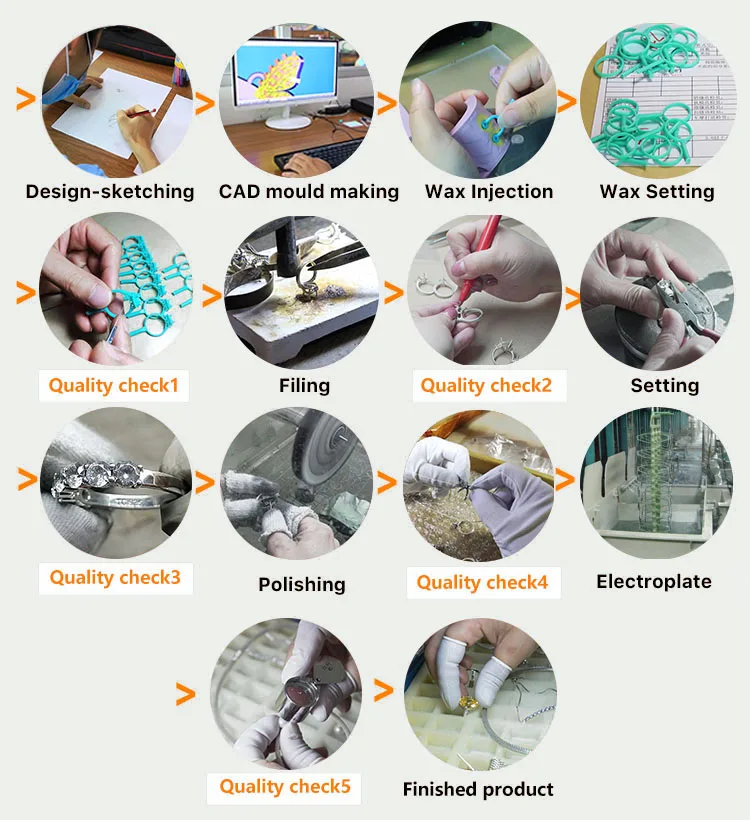 > Design-sketching > CAD mould making > Wax Injection > Wax Setting

> Quality check1 > Filing > Quality check2 > Setting

> Quality check3 > Polishing > Quality check4 > Electroplate

> Quality check5 > Finished product