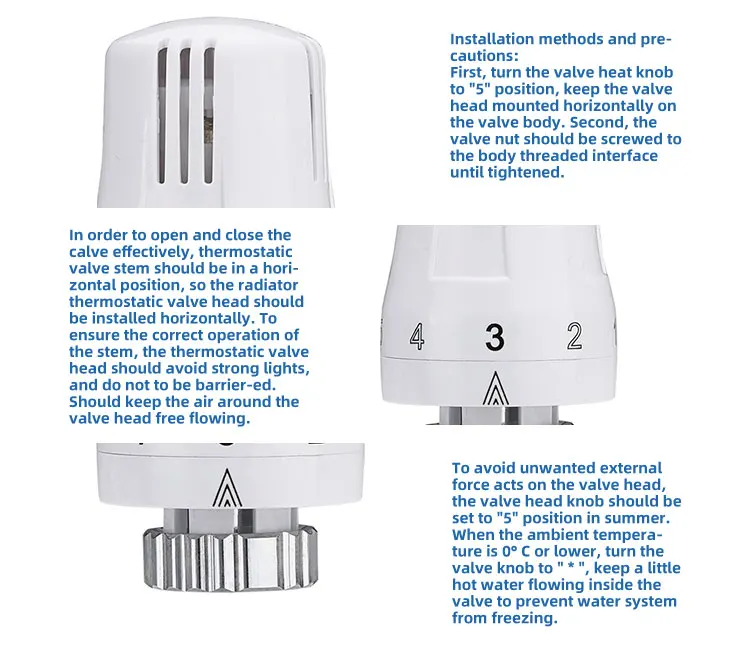 Installation methods and precautions:
First, turn the valve heat knob to "5" position, keep the valve head mounted horizontally on the valve body. Second, the valve nut should be screwed to the body threaded interface until tightened.

In order to open and close the calve effectively, thermostatic valve stem should be in a horizontal position, so the radiator thermostatic valve head should be installed horizontally. To ensure the correct operation of the stem, the thermostatic valve head should avoid strong lights, and do not to be barrier-ed. Should keep the air around the valve head free flowing.

4 3 2

To avoid unwanted external force acts on the valve head, the valve head knob should be set to "5" position in summer. When the ambient temperature is 0° C or lower, turn the valve knob to " * ", keep a little hot water flowing inside the valve to prevent water system from freezing.