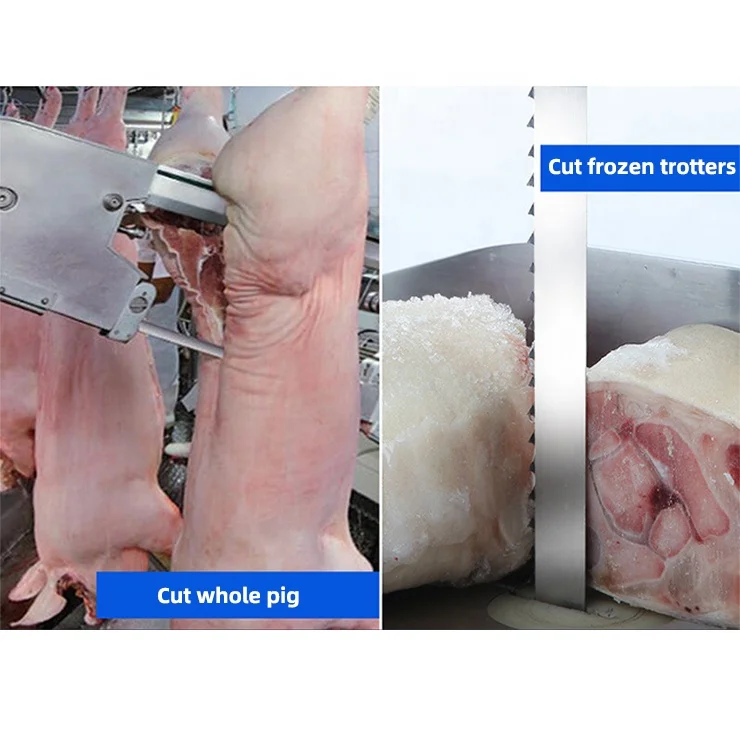 Cut whole pig

Cut frozen trotters