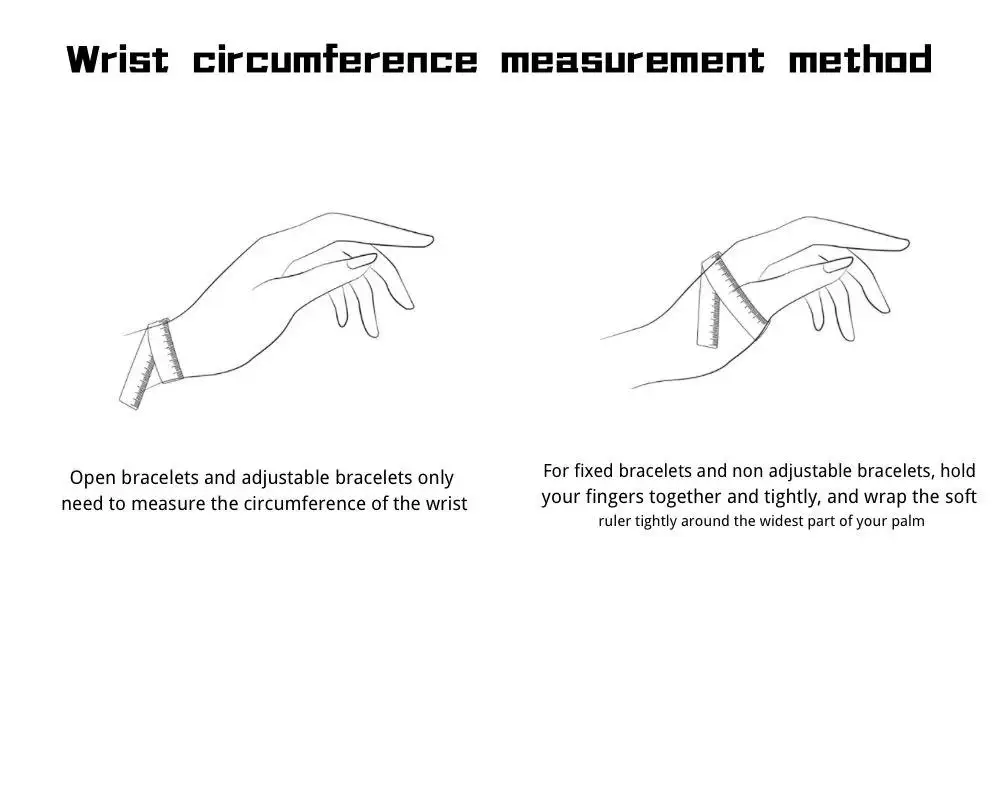 Wrist circumference measurement method

Open bracelets and adjustable bracelets only need to measure the circumference of the wrist

For fixed bracelets and non adjustable bracelets, hold your fingers together and tightly, and wrap the soft ruler tightly around the widest part of your palm